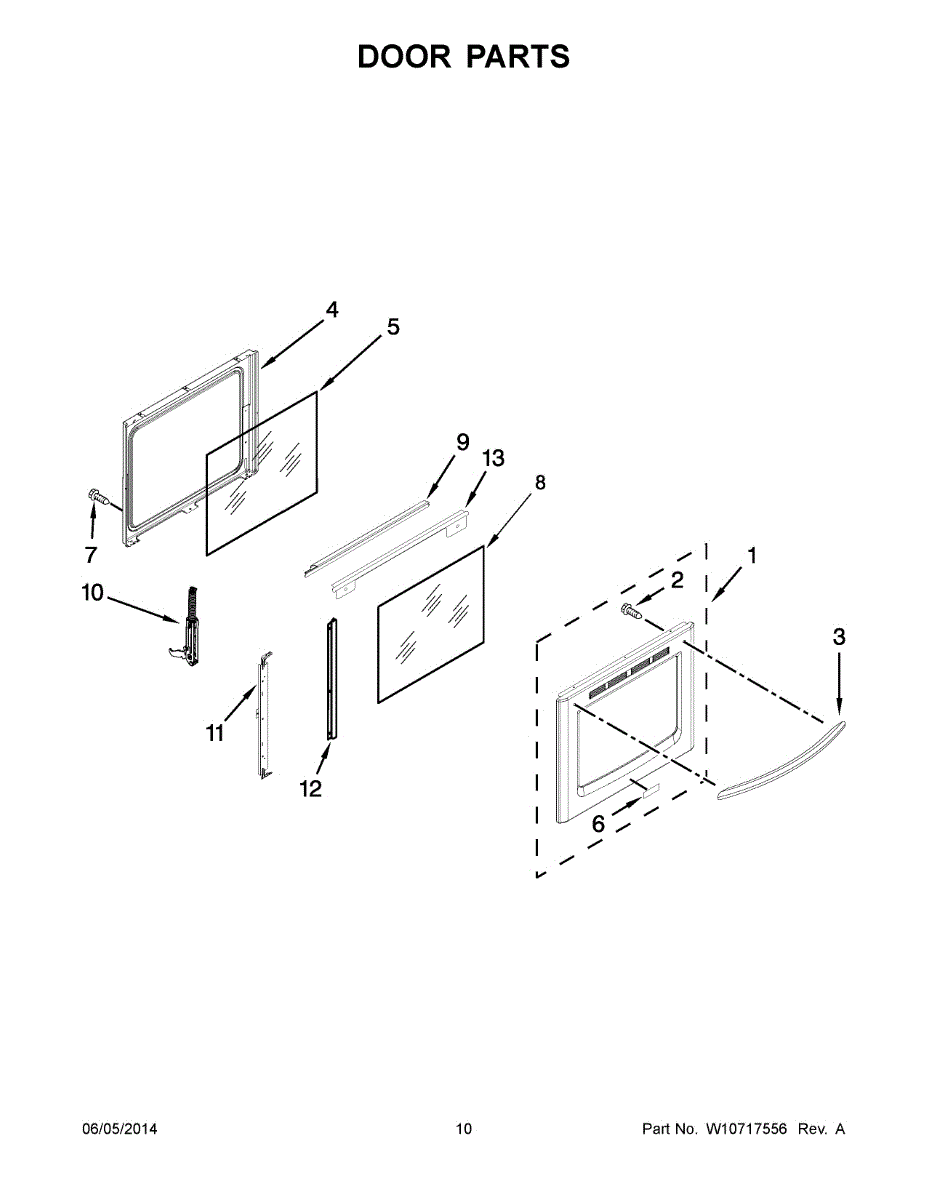 DOOR PARTS

4
5
9
13
8
7
10
1
2
3
11
12
6

06/05/2014
10
Part No. W10717556 Rev. A