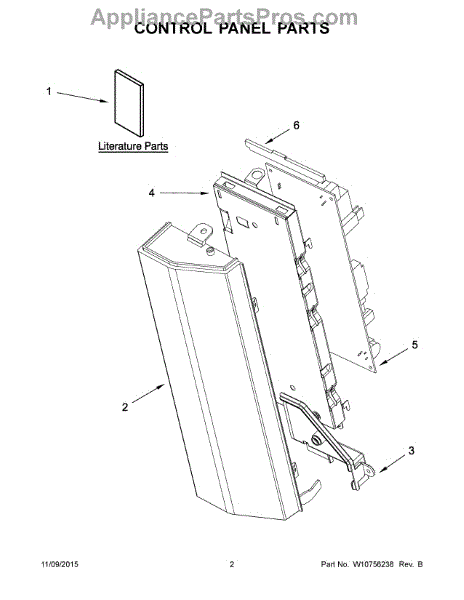 AppliancePartsPros.com

CONTROL PANEL PARTS

1

Literature Parts

6

4

5

2

3

11/09/2015

2

Part No. W10756238 Rev. B