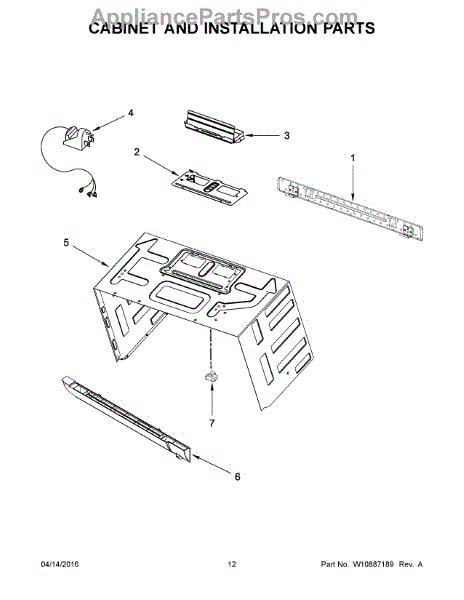 AppliancePartsPros.com
CABINET AND INSTALLATION PARTS

4
3
2
1
5
7
6

04/14/2016
12
Part No. W10887189 Rev. A