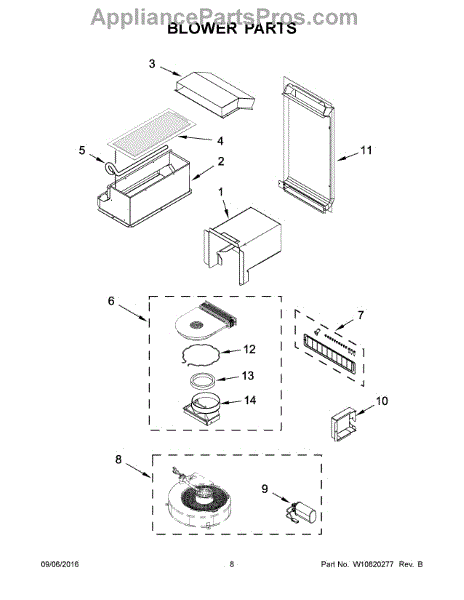 AppliancePartsPros.com
BLOWER PARTS

3
4
5
2
11
1
6
7
12
13
14
10
8
9

09/06/2016 - 8 - Part No. W10820277 Rev. B