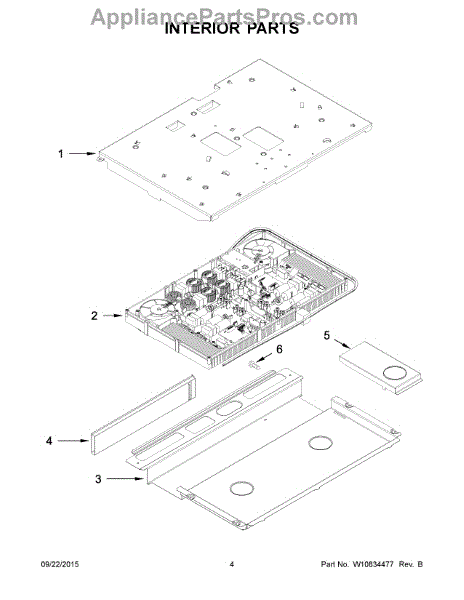 AppliancePartsPros.com
INTERIOR PARTS

1
2
5
6
4
3

09/22/2015
4
Part No. W10834477 Rev. B