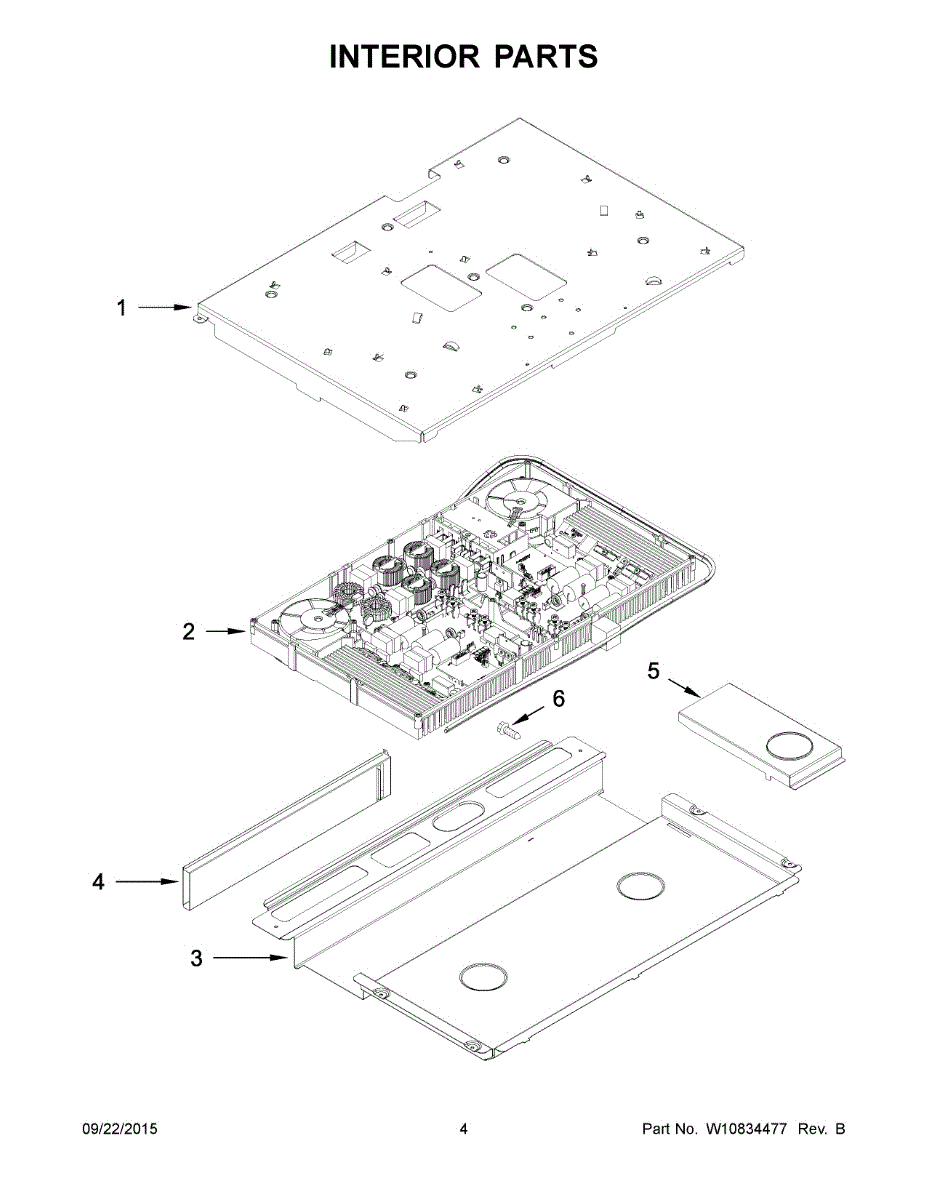 INTERIOR PARTS

1

2

5

6

4

3

09/22/2015

4

Part No. W10834477 Rev. B