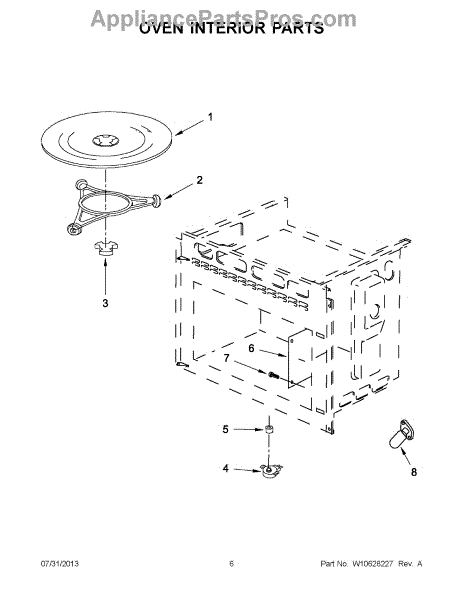 AppliancePartsPros.com
OVEN INTERIOR PARTS

1

2

3

6

7

5

4

8

07/31/2013

6

Part No. W10628227 Rev. A