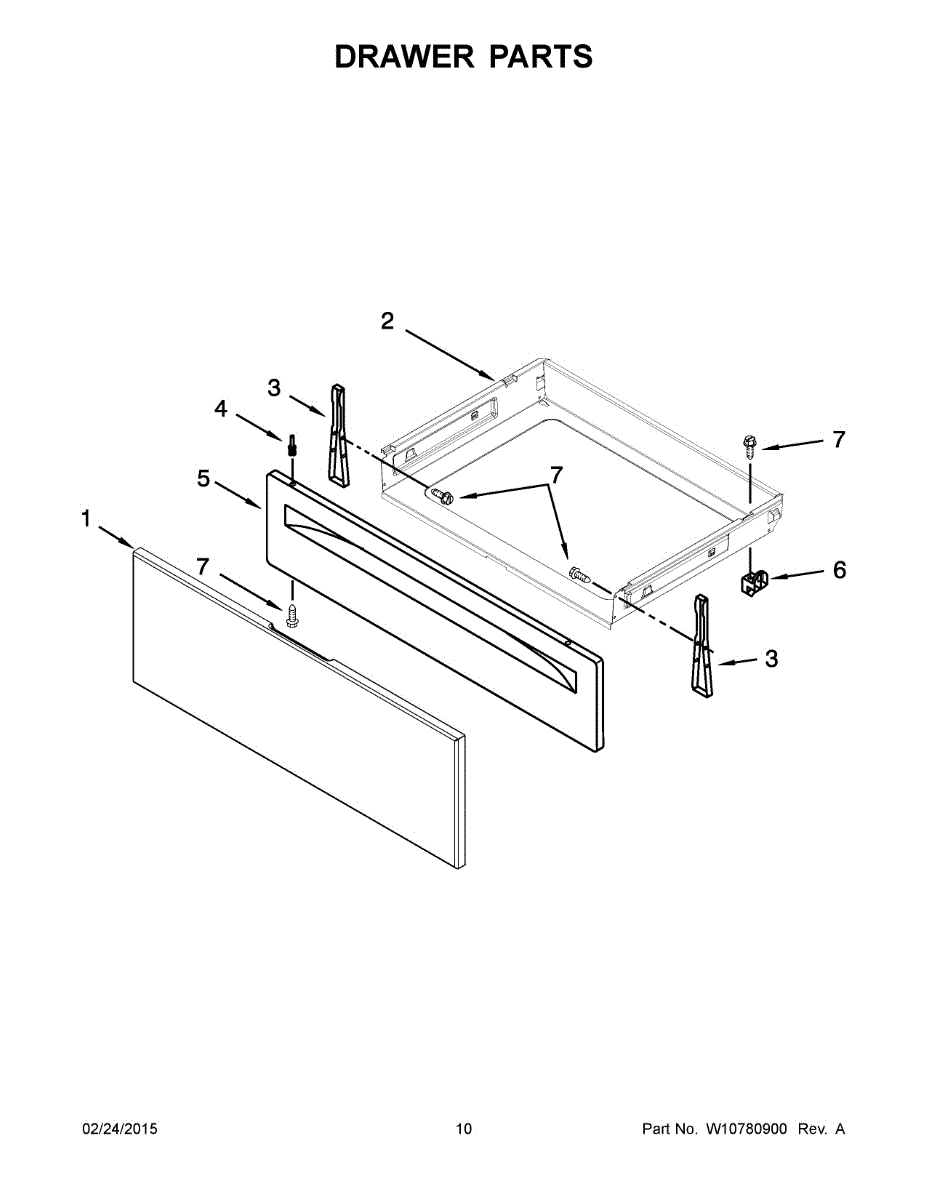 DRAWER PARTS

2

3

4

7

5

7

1

7

6

3

02/24/2015

10

Part No. W10780900 Rev. A