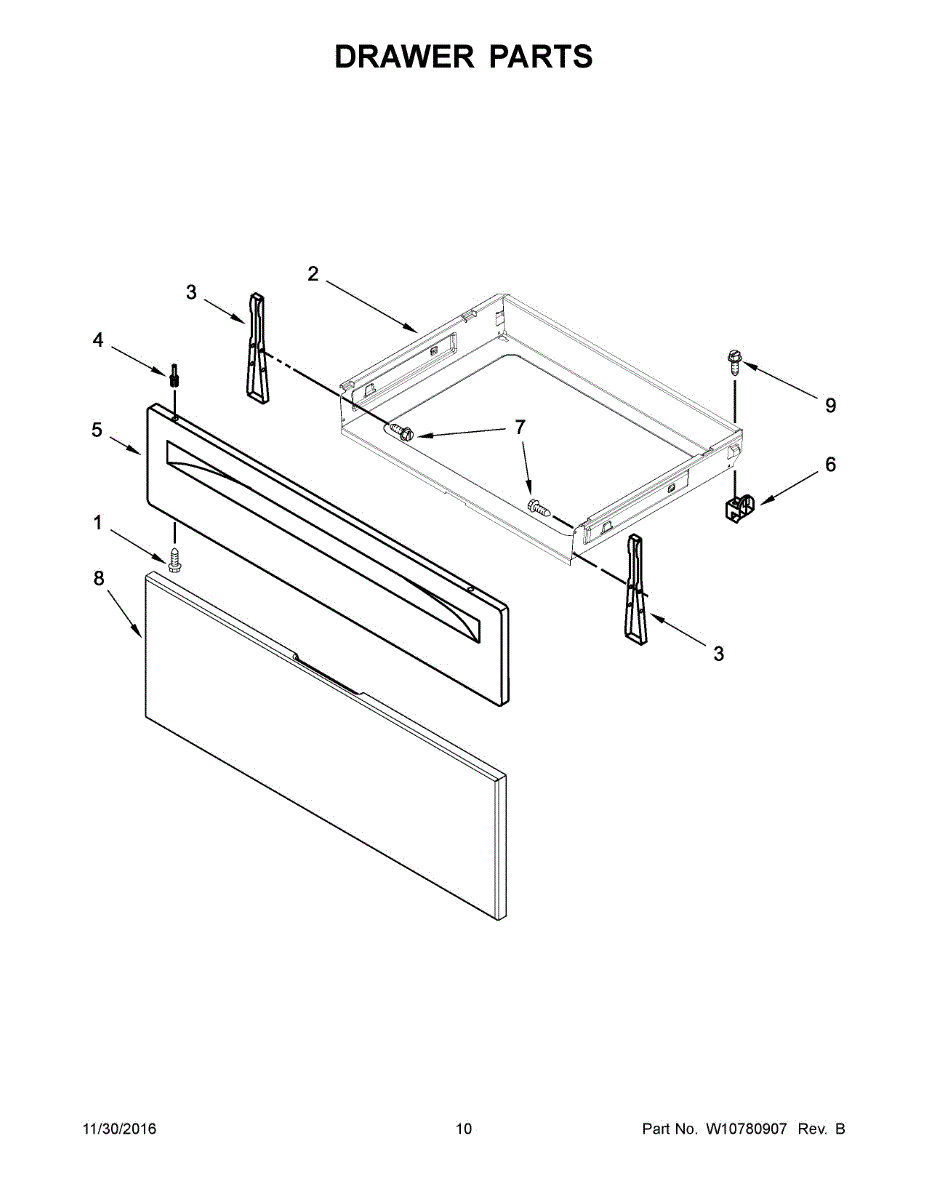 DRAWER PARTS

2
3
4
9
5
7
6
1
8
3

11/30/2016
10
Part No. W10780907 Rev. B