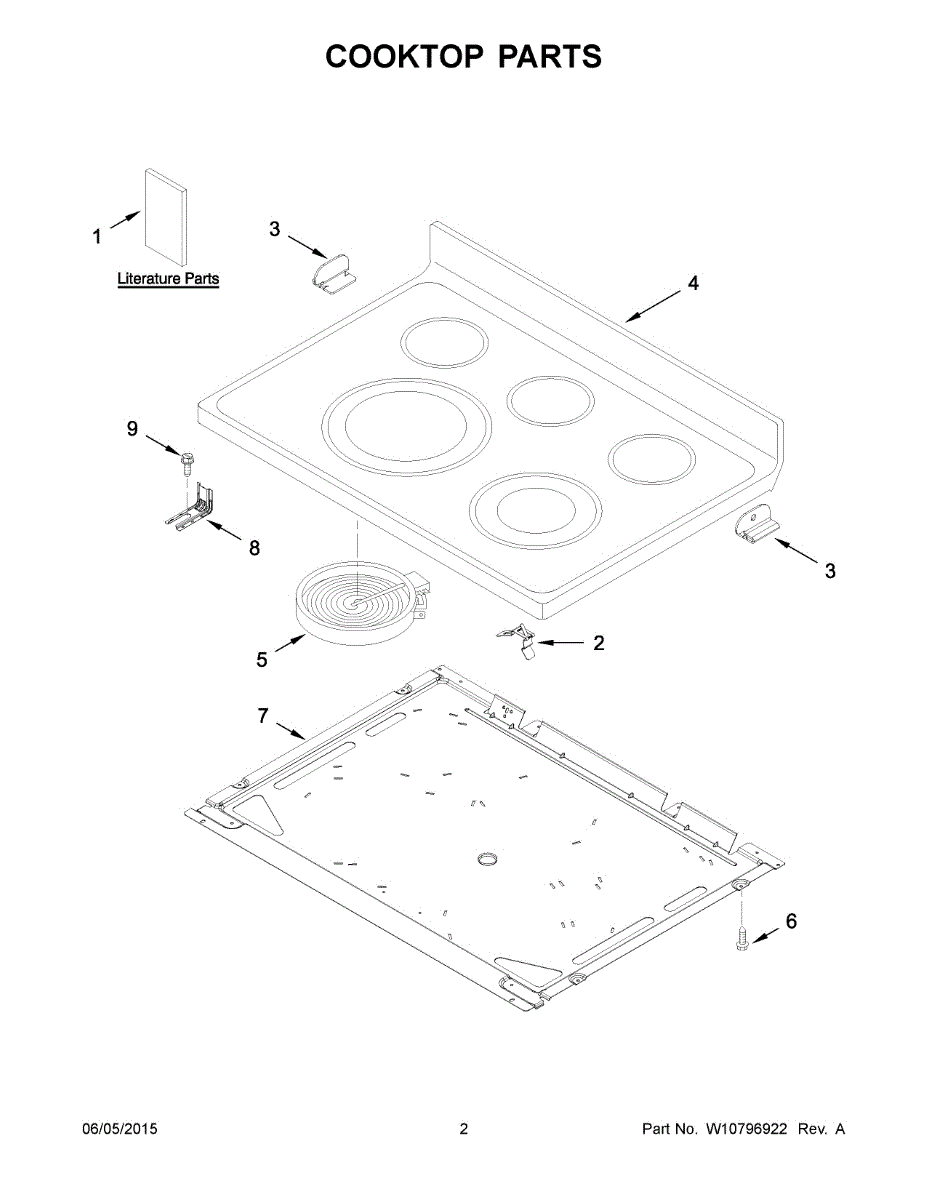 COOKTOP PARTS

1

Literature Parts

3

4

9

8

3

5

2

7

6

06/05/2015

2

Part No. W10796922 Rev. A