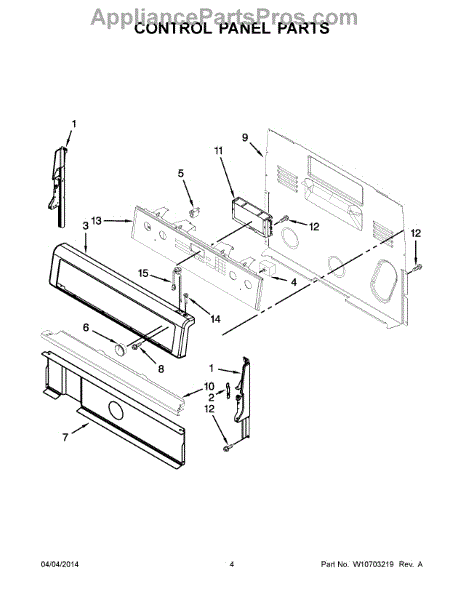 AppliancePartsPros.com
CONTROL PANEL PARTS

1
9
11
5
13
12
3
12
15
4
14
6
8
1
10
2
12
7

04/04/2014 4 Part No. W10703219 Rev. A