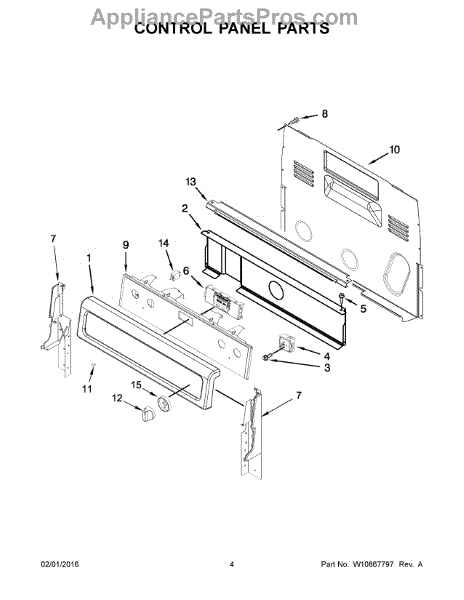 AppliancePartsPros.com
CONTROL PANEL PARTS

8
10
13
2
7
9
14
1
6
5
4
3
11
15
12
7

02/01/2016
4
Part No. W10867797 Rev. A