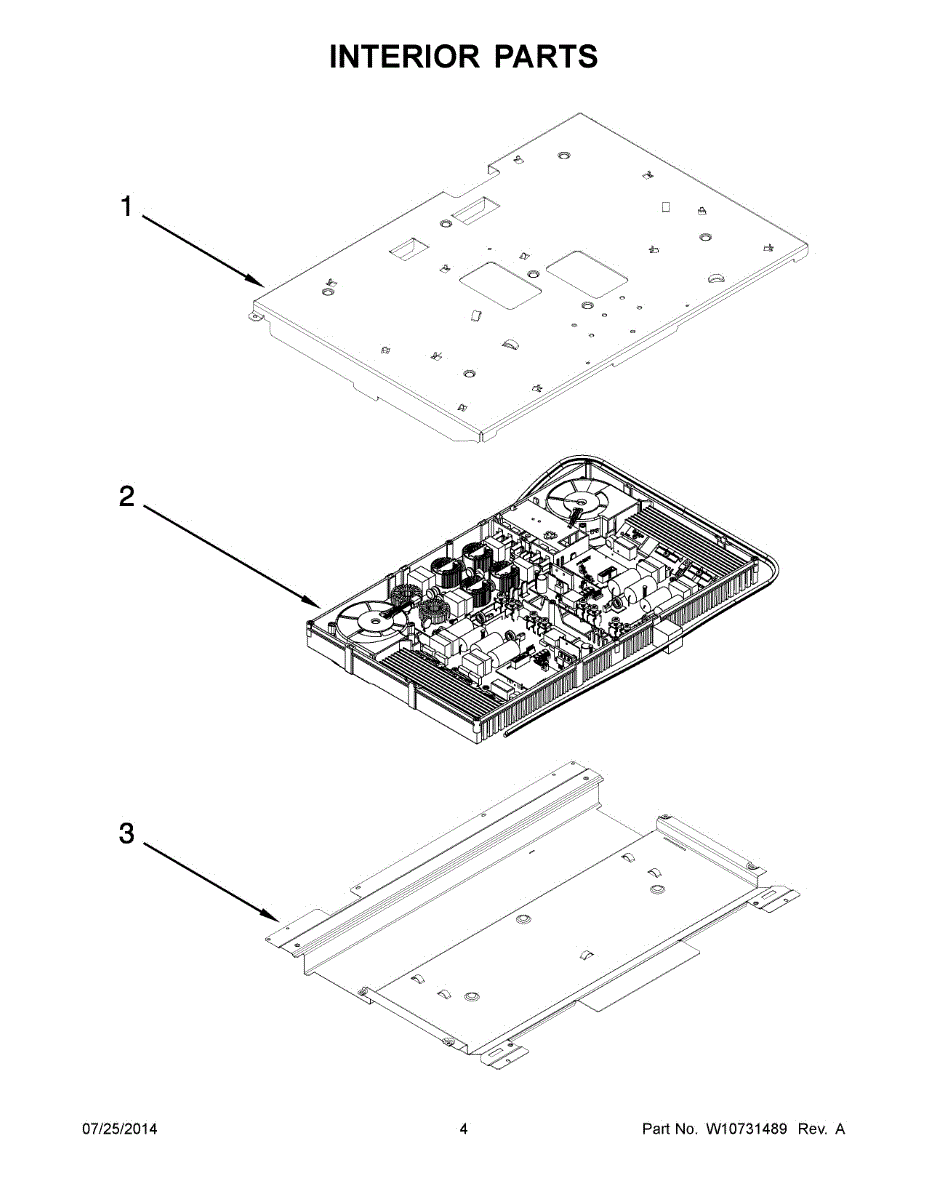 INTERIOR PARTS

1

2

3

07/25/2014 4 Part No. W10731489 Rev. A