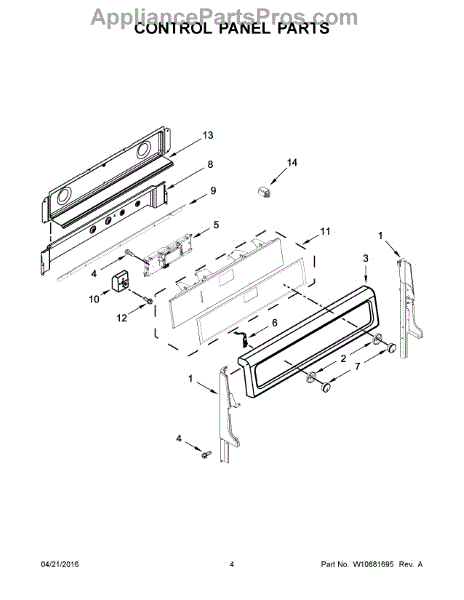 AppliancePartsPros.com

CONTROL PANEL PARTS

13

8

9

14

5

11

1

3

4

10

12

6

2

7

1

4

04/21/2016

4

Part No. W10881695 Rev. A