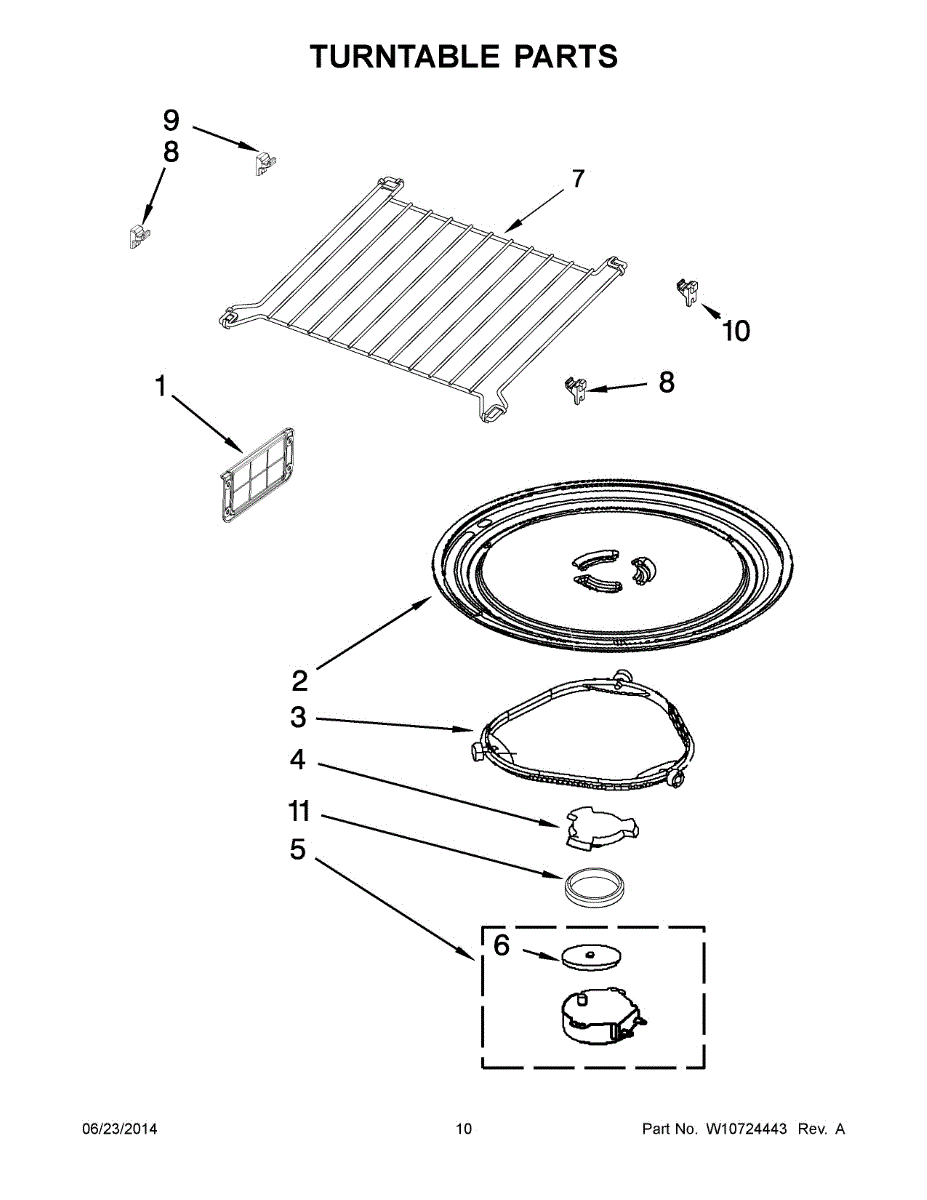 TURNTABLE PARTS

9
8
7
10
8
1
2
3
4
11
5
6

06/23/2014

10

Part No. W10724443 Rev. A