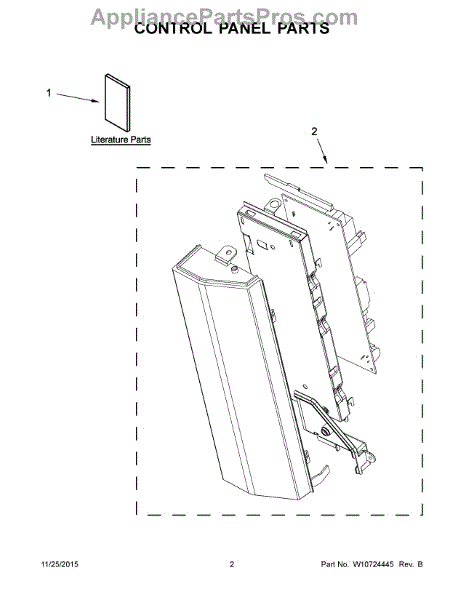 AppliancePartsPros.com
CONTROL PANEL PARTS

1

Literature Parts

2

11/25/2015 2 Part No. W10724445 Rev. B