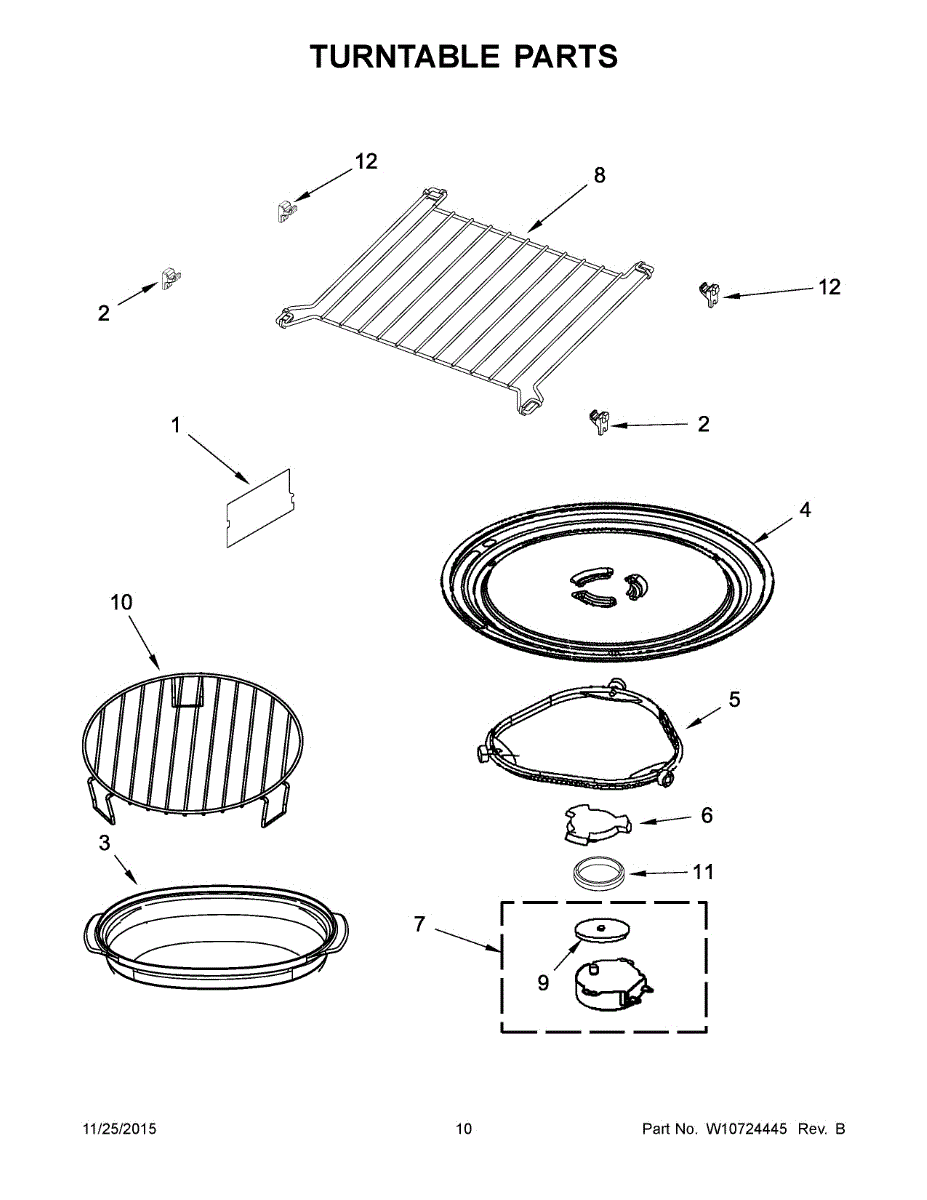 TURNTABLE PARTS

12

8

2

12

2

1

4

10

5

6

3

11

7

9

11/25/2015

10

Part No. W10724445 Rev. B