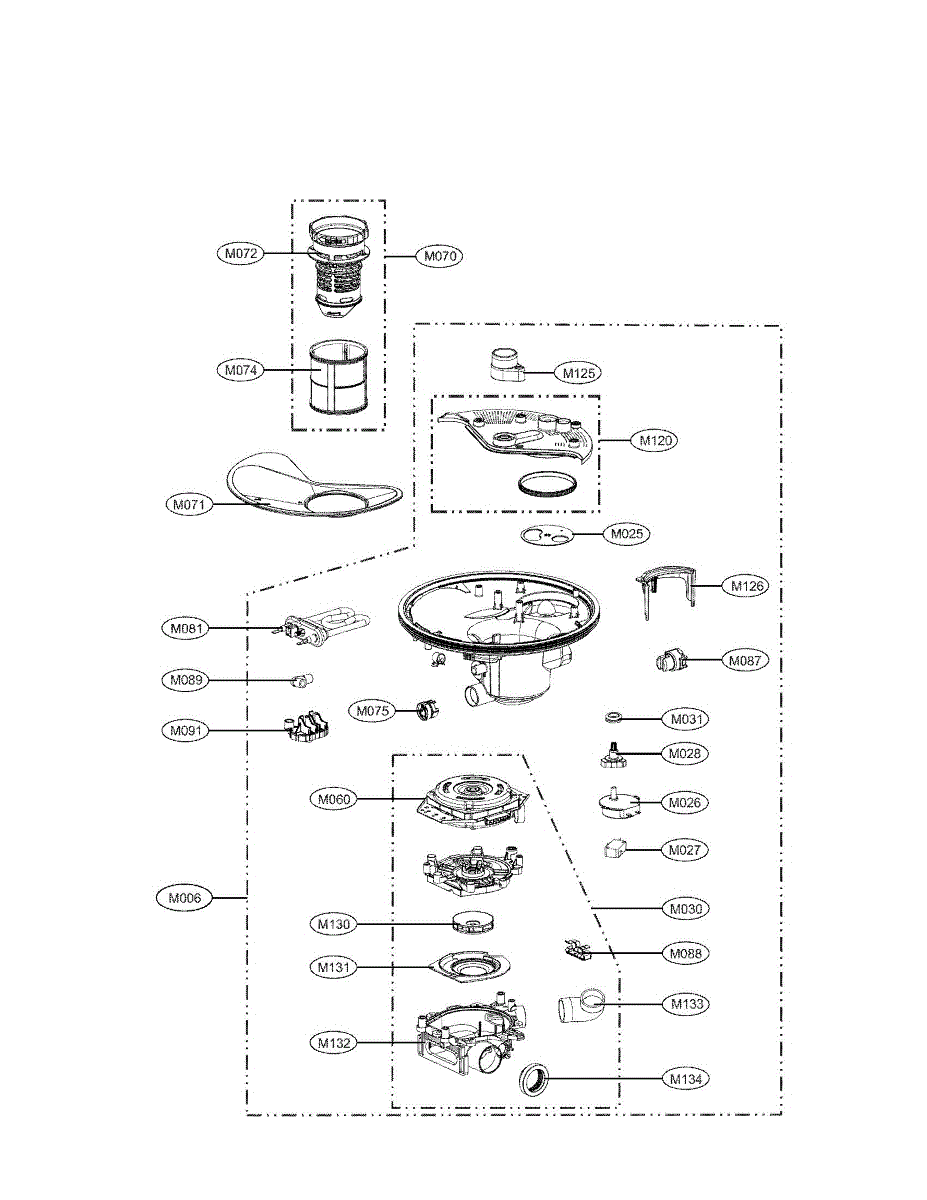 M072
M070
M074
M125
M120
M071
M025
M126
M081
M087
M089
M075
M031
M091
M028
M060
M026
M027
M006
M030
M130
M088
M131
M133
M132
M134