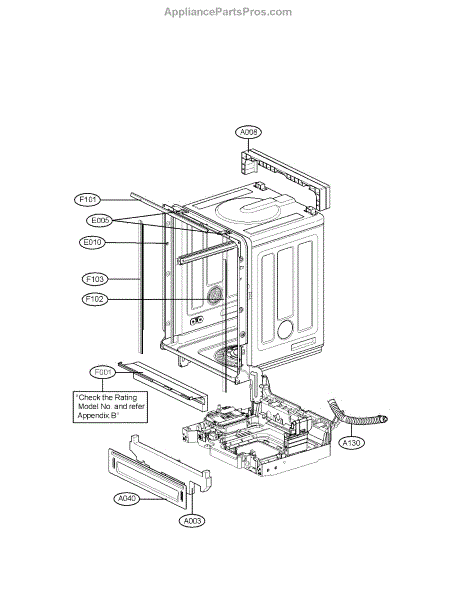 AppliancePartsPros.com

A008

F101

E005

E010

F103

F102

F001

"Check the Rating Model No. and refer Appendix B"

A130

A040

A003