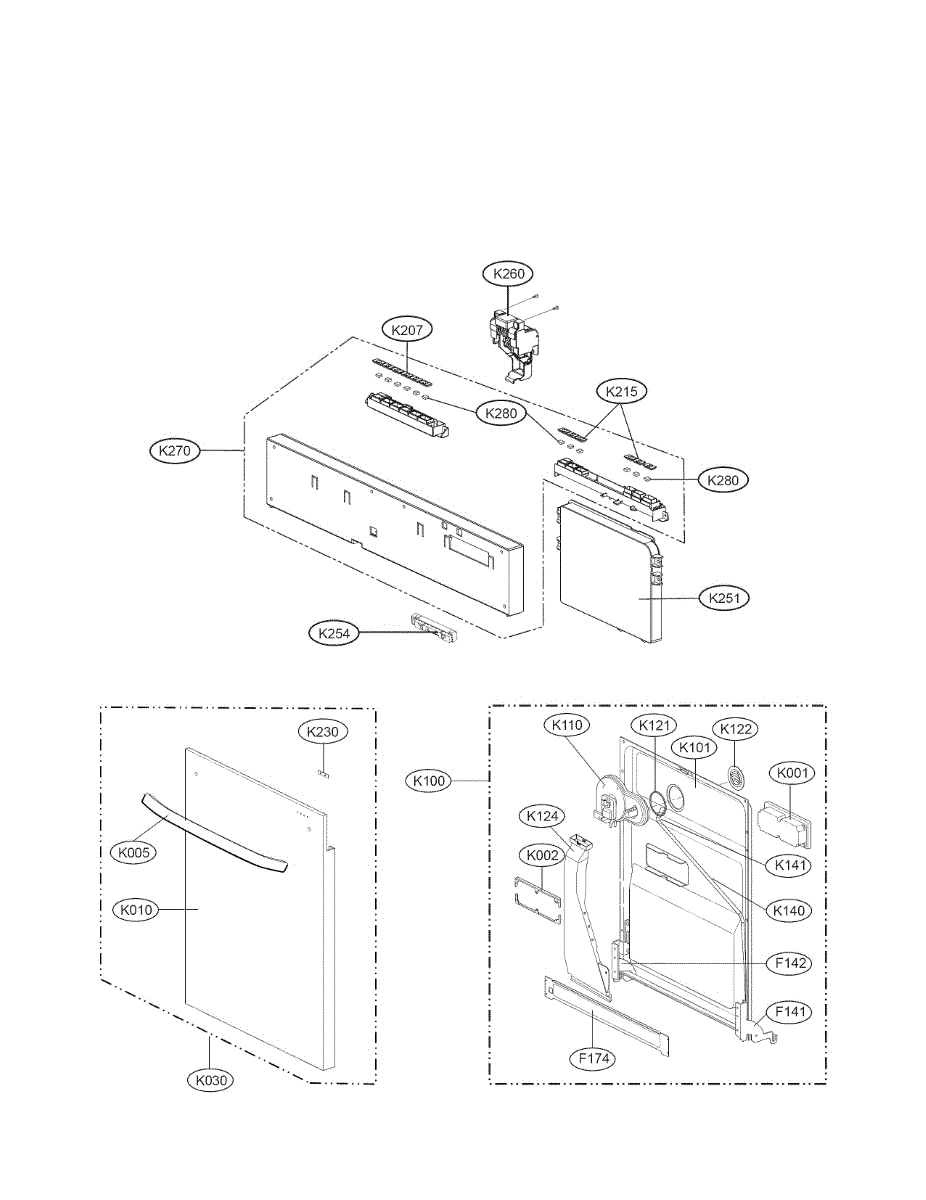 K260
K207
K280
K215
K270
K280
K251
K254

K230
K005
K010
K030

K100
K110
K121
K101
K122
K001
K124
K002
K141
K140
F142
F141
F174