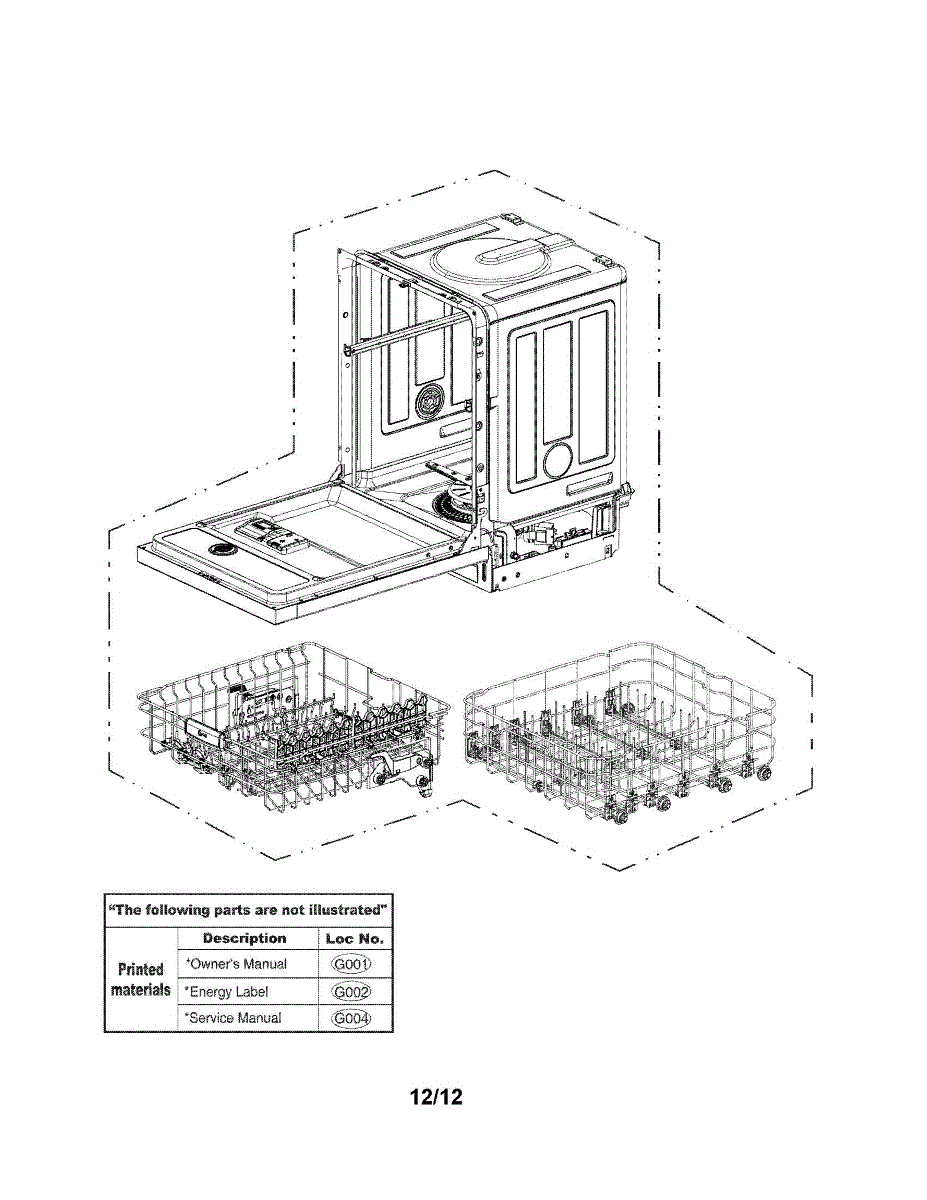 "The following parts are not illustrated"

| | Description | Loc No. |
|---|---|---|
| Printed materials | *Owner's Manual | G001 |
| | *Energy Label | G002 |
| | *Service Manual | G004 |

12/12