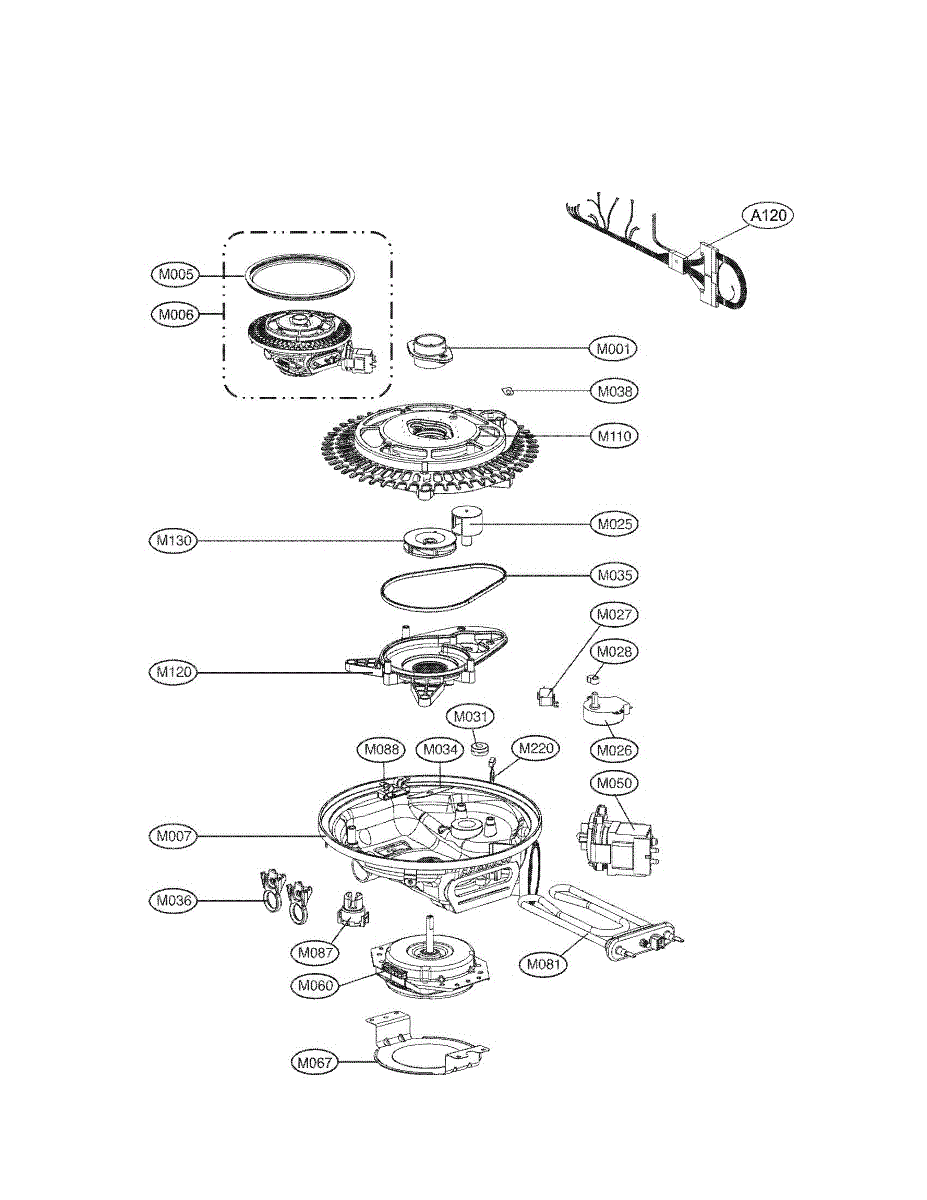 A120
M005
M006
M001
M038
M110
M025
M130
M035
M027
M028
M120
M031
M026
M088
M034
M220
M050
M007
M036
M087
M081
M060
M067