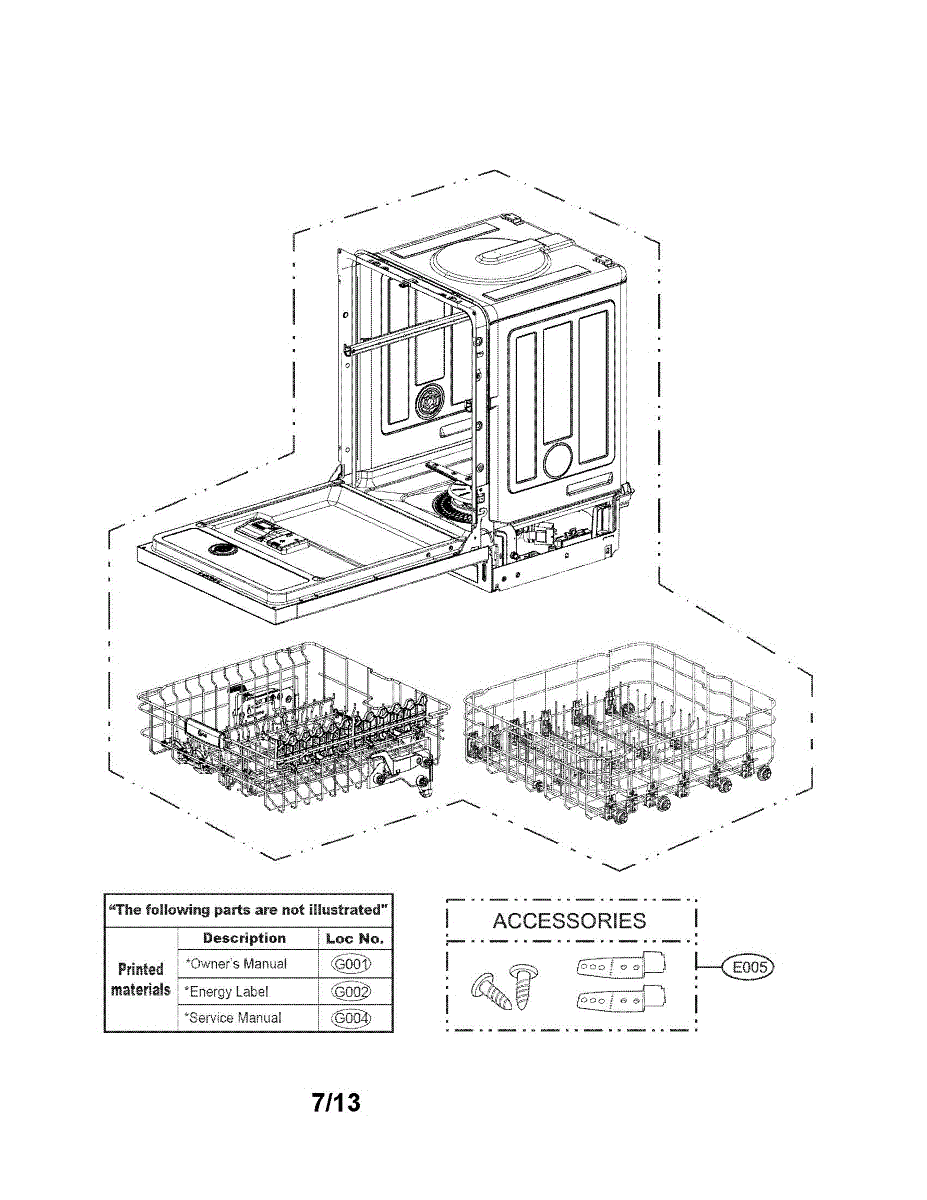 "The following parts are not illustrated"

| | Description | Loc No. |
|---|---|---|
| Printed materials | *Owner's Manual | G001 |
| | *Energy Label | G002 |
| | *Service Manual | G004 |

ACCESSORIES

E005

7/13