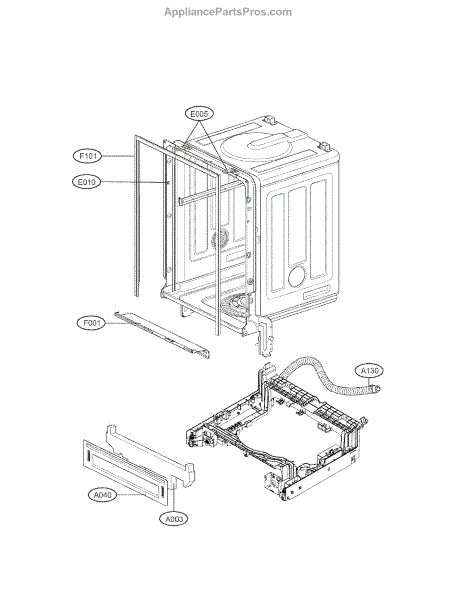 AppliancePartsPros.com

E005

F101

E010

F001

A130

A040

A003