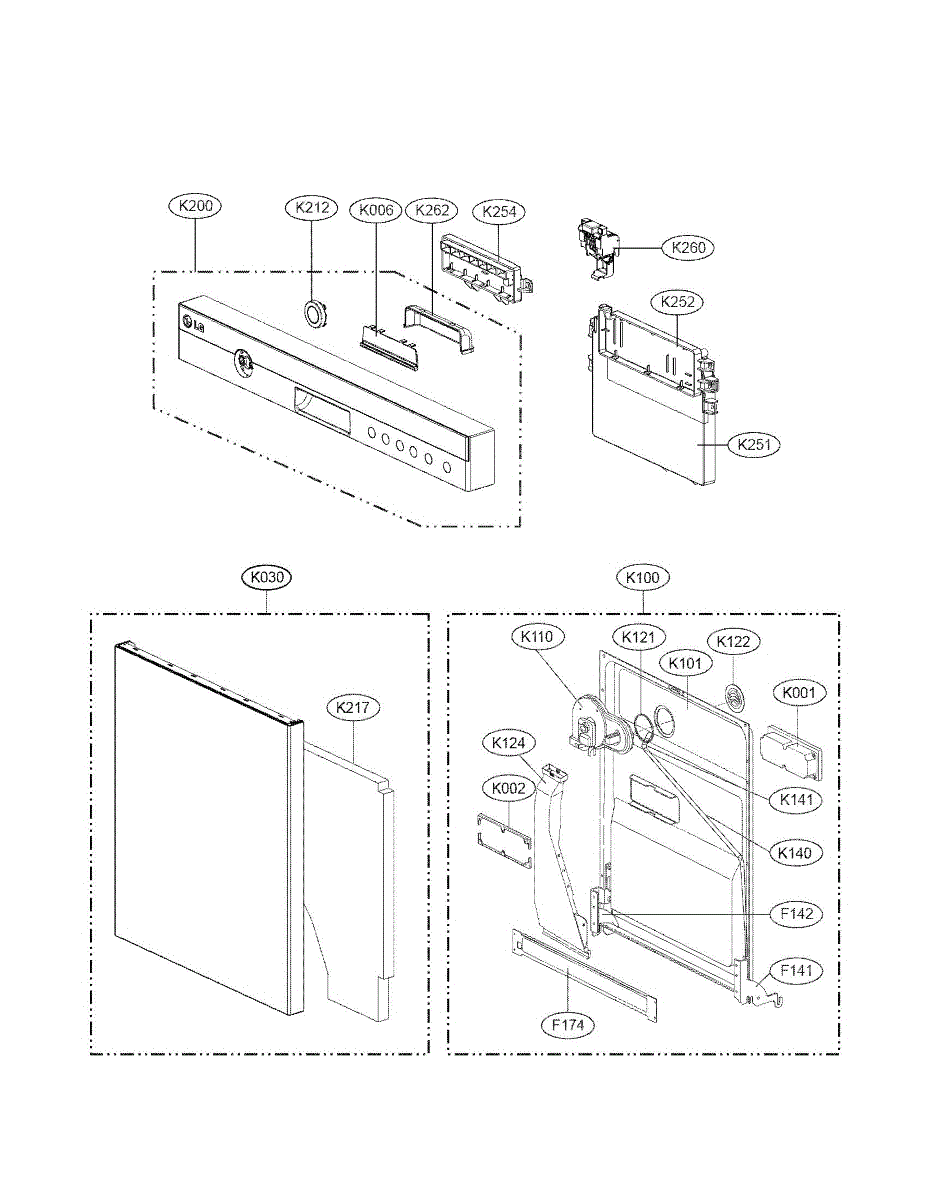 K200
K212
K006
K262
K254
K260
K252
K251
LG
K030
K217
K100
K110
K121
K122
K101
K001
K124
K002
K141
K140
F142
F141
F174