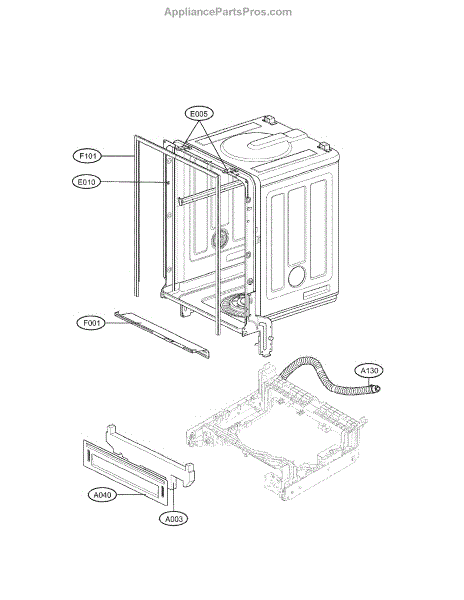 AppliancePartsPros.com

E005

F101

E010

F001

A130

A040

A003