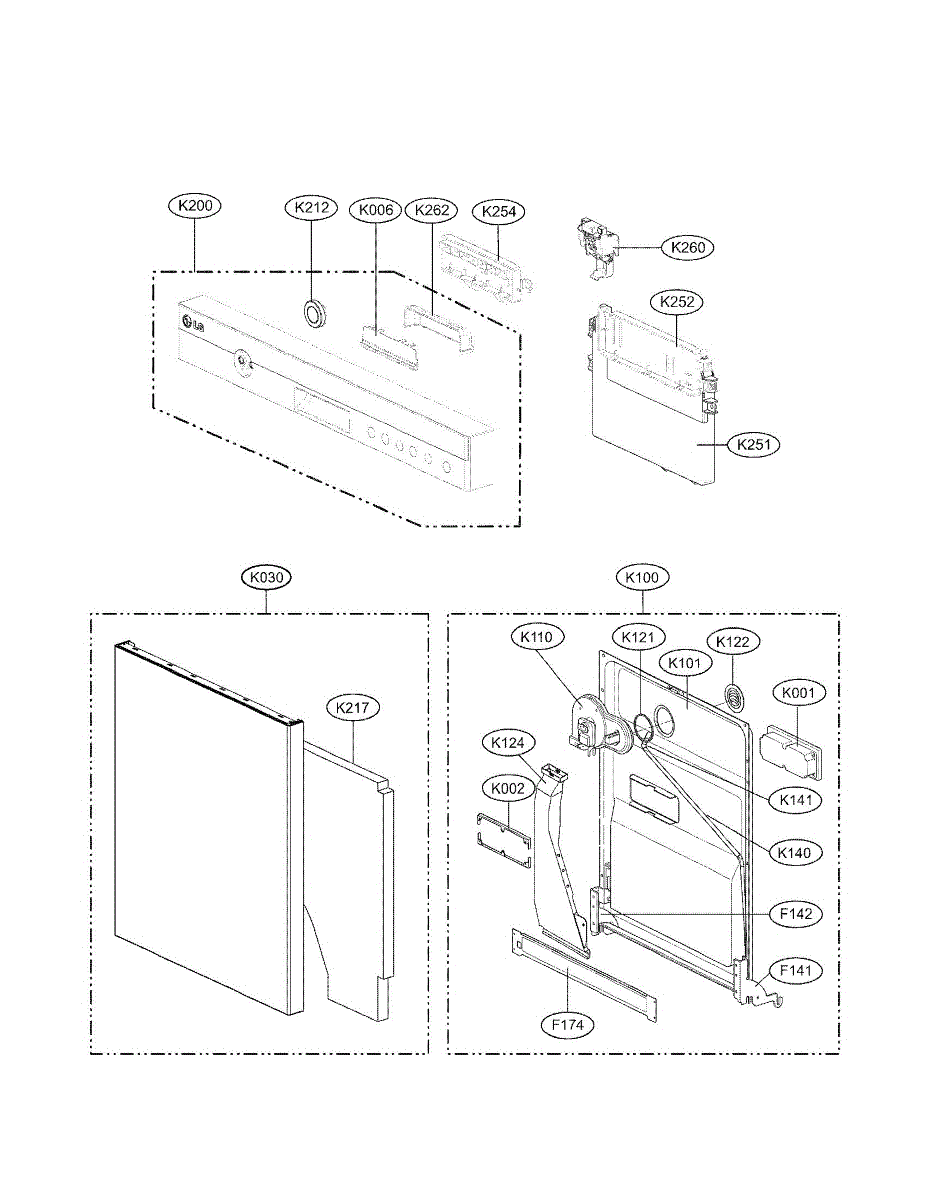 K200
K212
K006
K262
K254
K260
K252
K251
LG
K030
K217
K100
K110
K121
K122
K101
K001
K124
K002
K141
K140
F142
F141
F174