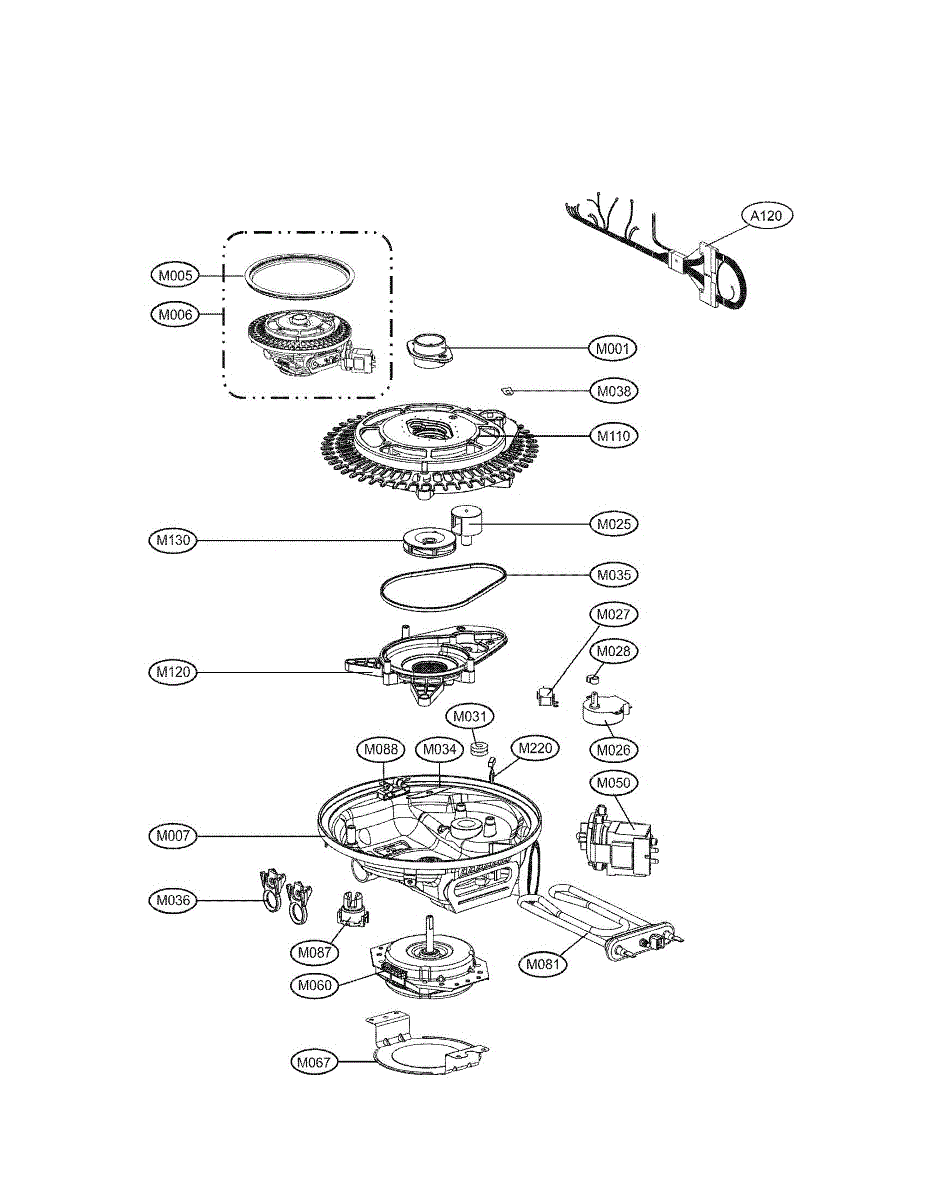 A120
M005
M006
M001
M038
M110
M025
M130
M035
M027
M028
M120
M031
M026
M088
M034
M220
M050
M007
M036
M087
M081
M060
M067