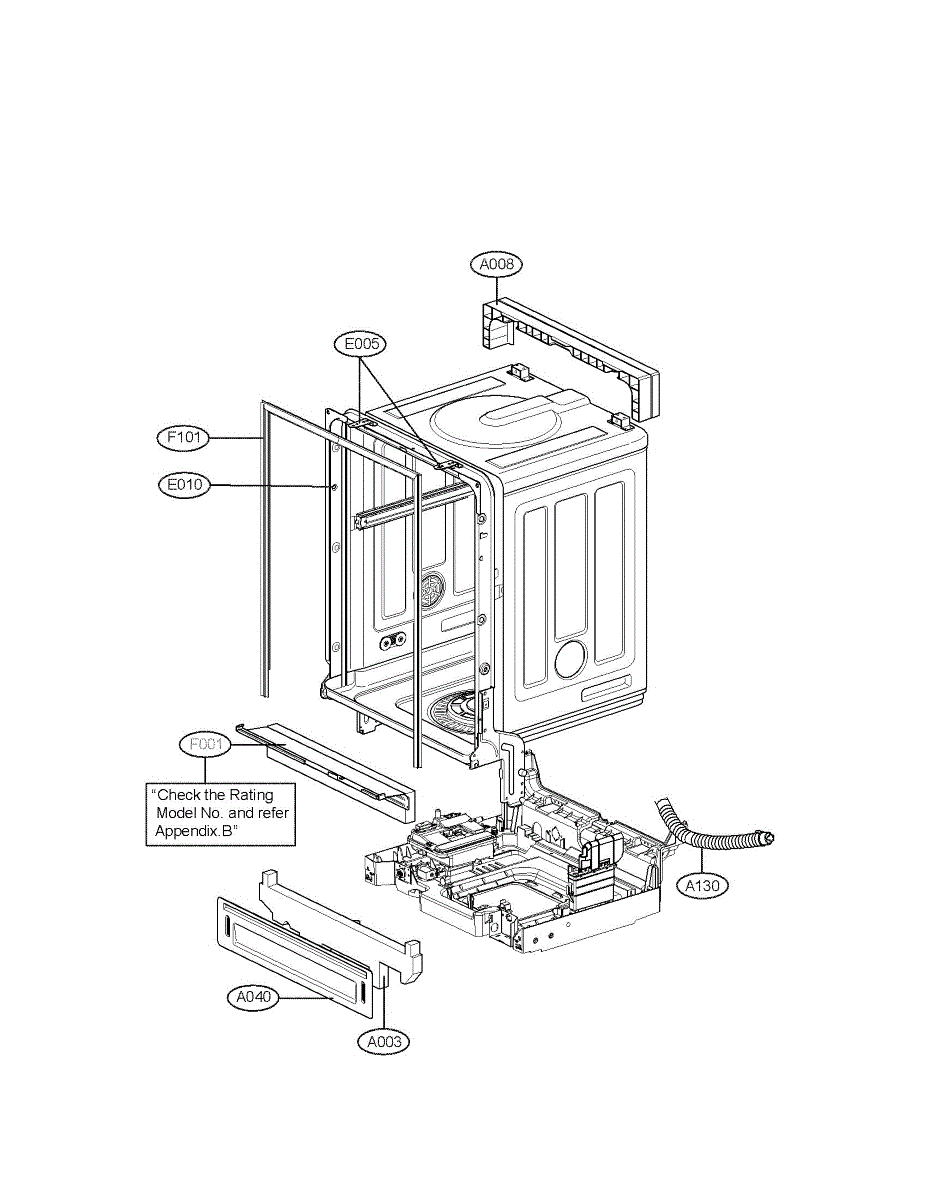 A008

E005

F101

E010

F001

"Check the Rating Model No. and refer Appendix.B"

A130

A040

A003