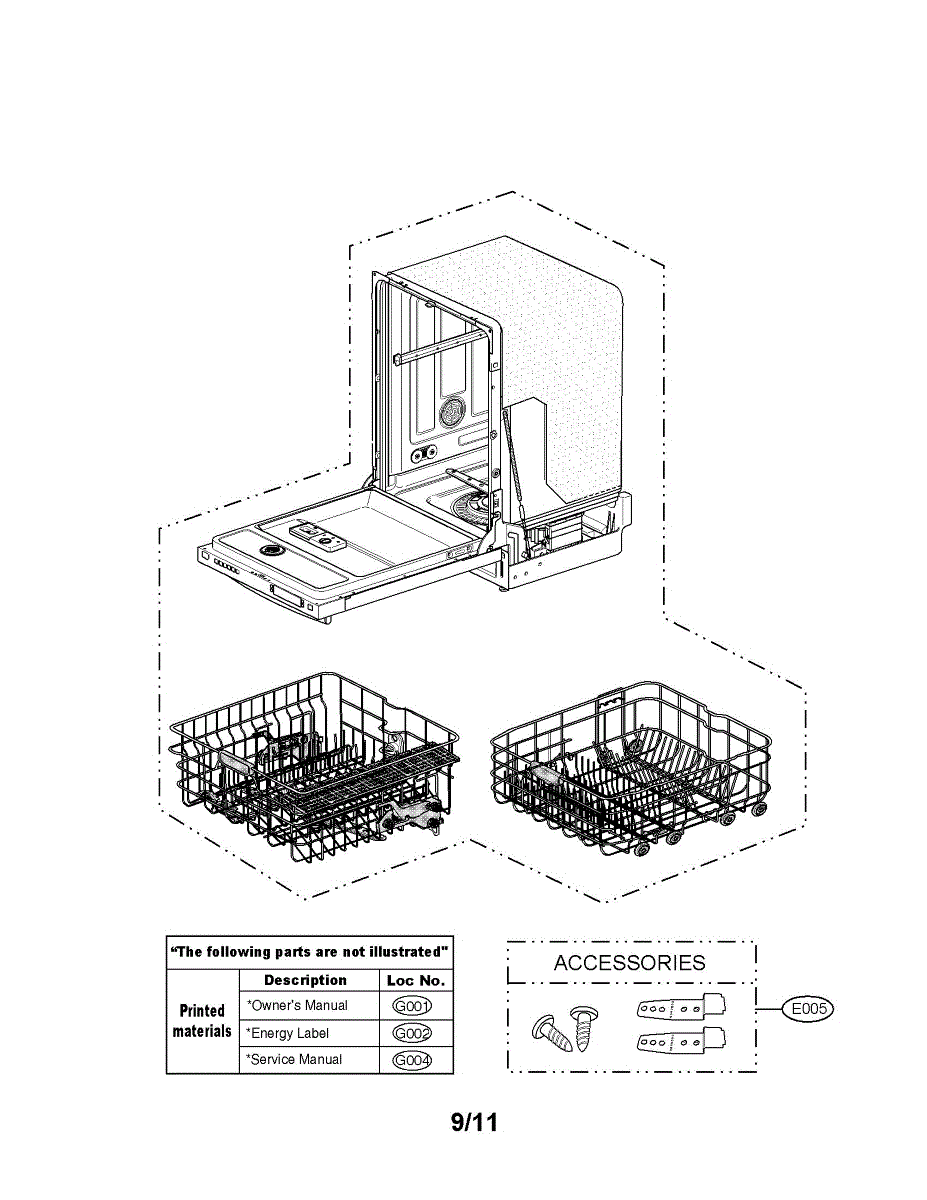 "The following parts are not illustrated"

| | Description | Loc No. |
|---|---|---|
| Printed materials | *Owner's Manual | G001 |
| | *Energy Label | G002 |
| | *Service Manual | G004 |

ACCESSORIES

E005

9/11