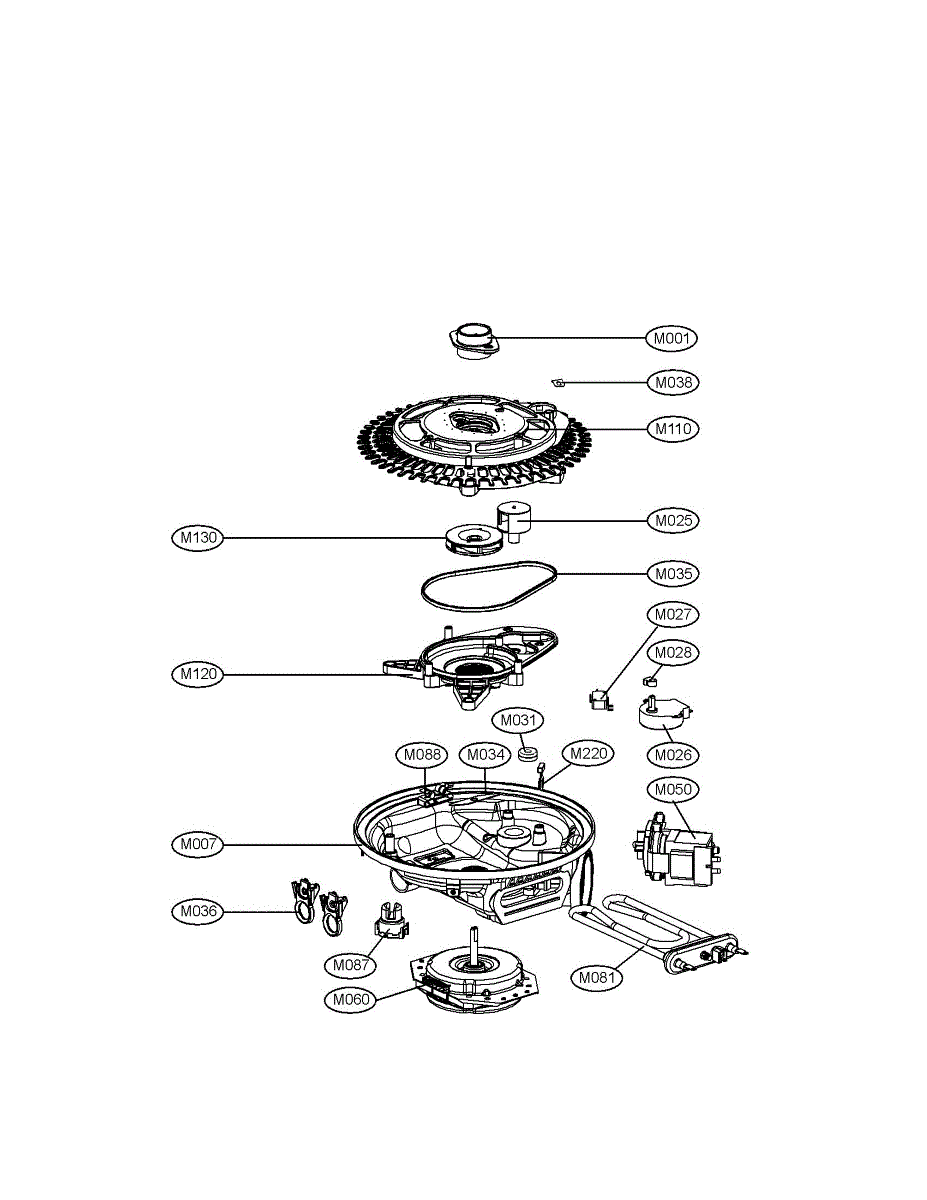 M001
M038
M110
M025
M130
M035
M027
M028
M120
M031
M026
M088
M034
M220
M050
M007
M036
M087
M081
M060