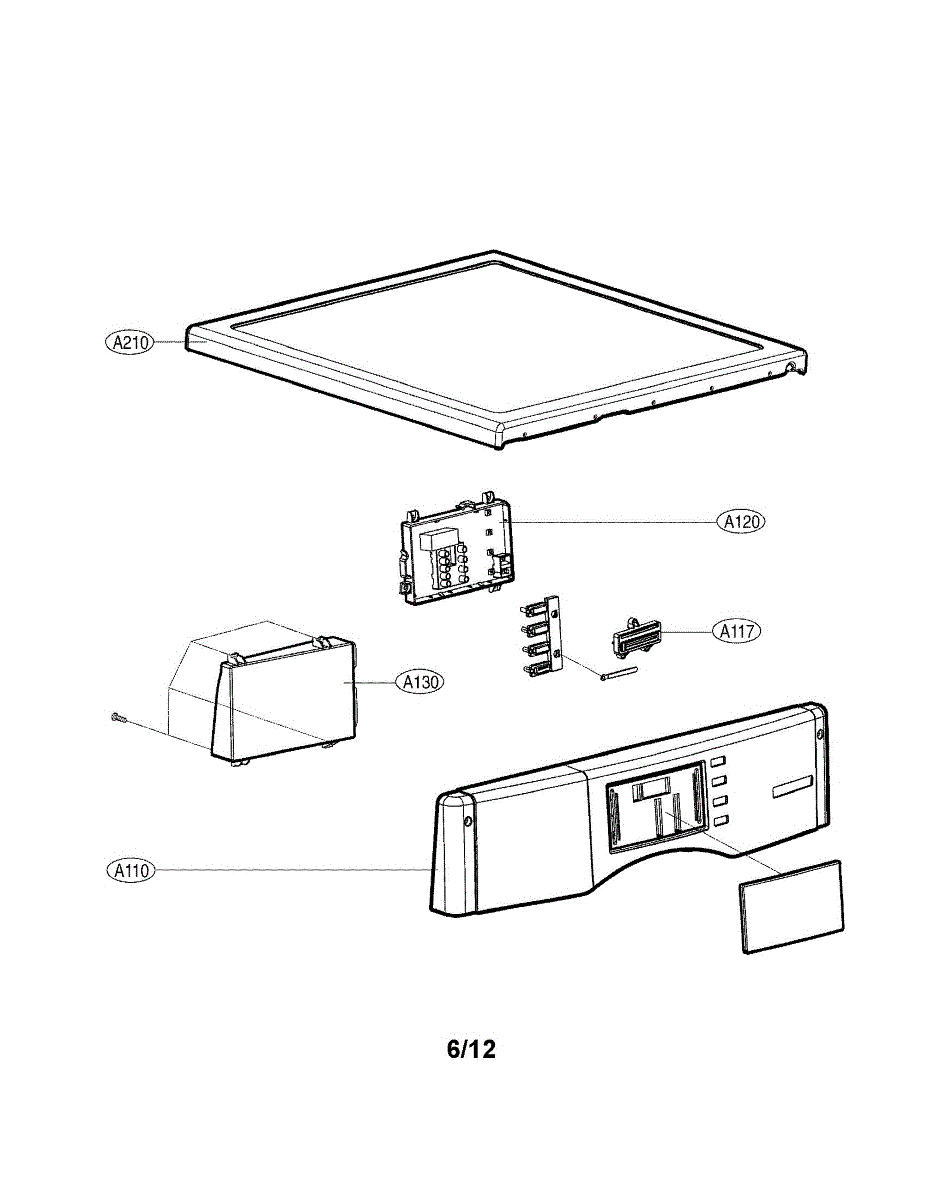 A210

A120

A117

A130

A110

6/12