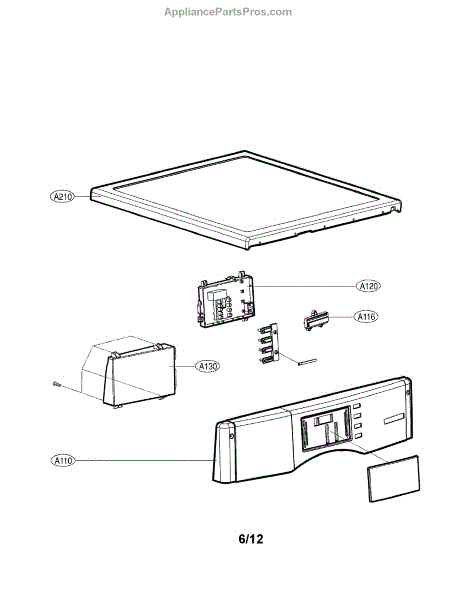 AppliancePartsPros.com

A210

A120

A116

A130

A110

6/12