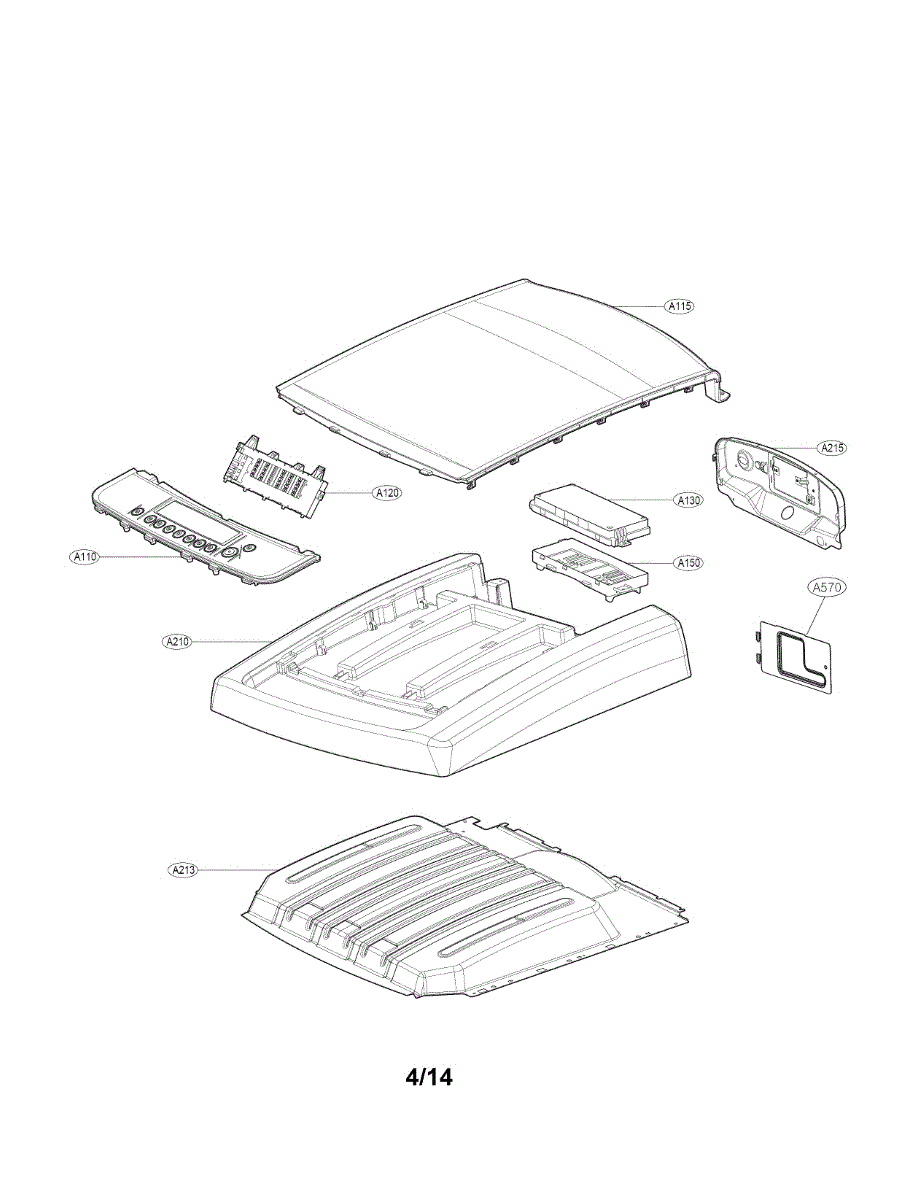 A115

A215

A120

A130

A110

A150

A570

A210

A213

4/14