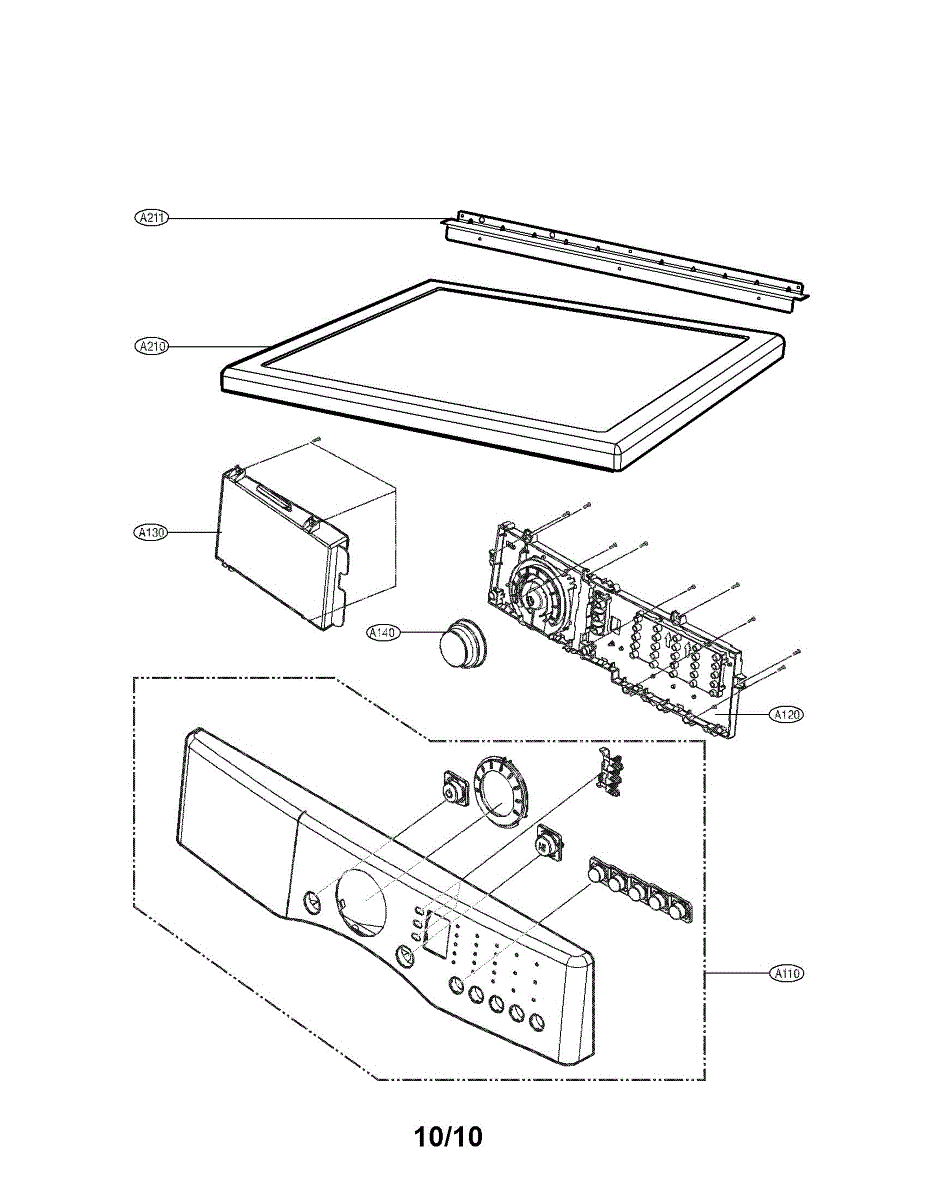 A211

A210

A130

A140

A120

A110

10/10