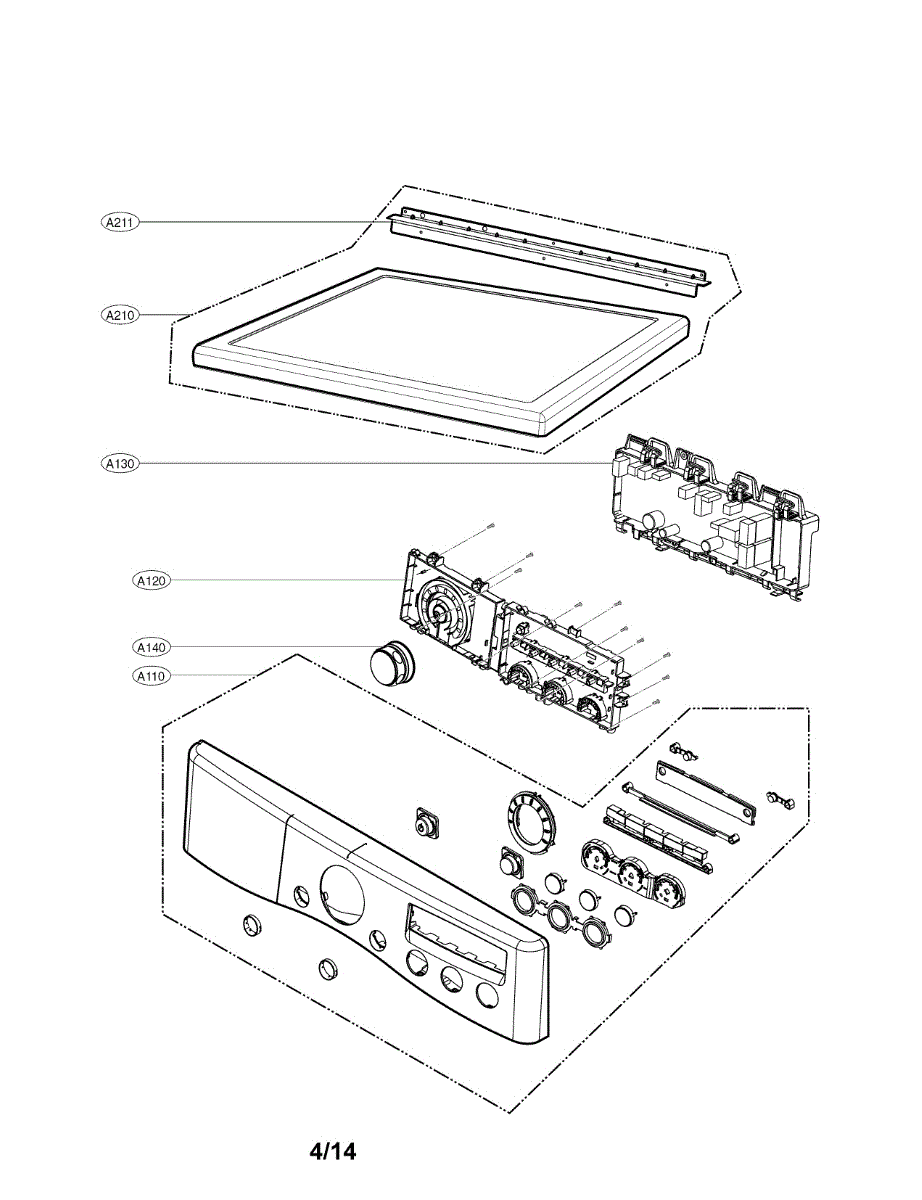 A211

A210

A130

A120

A140

A110

4/14