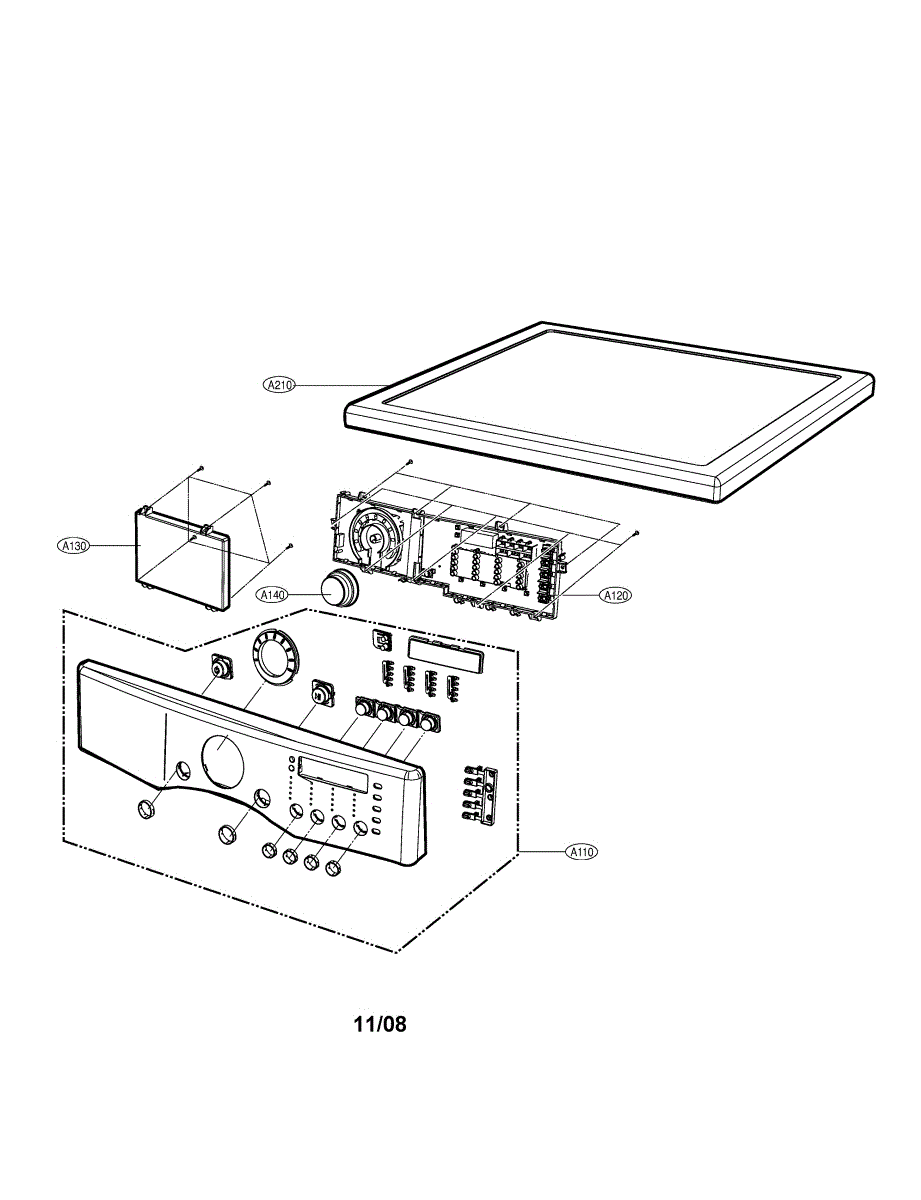 A210

A130

A140

A120

A110

11/08