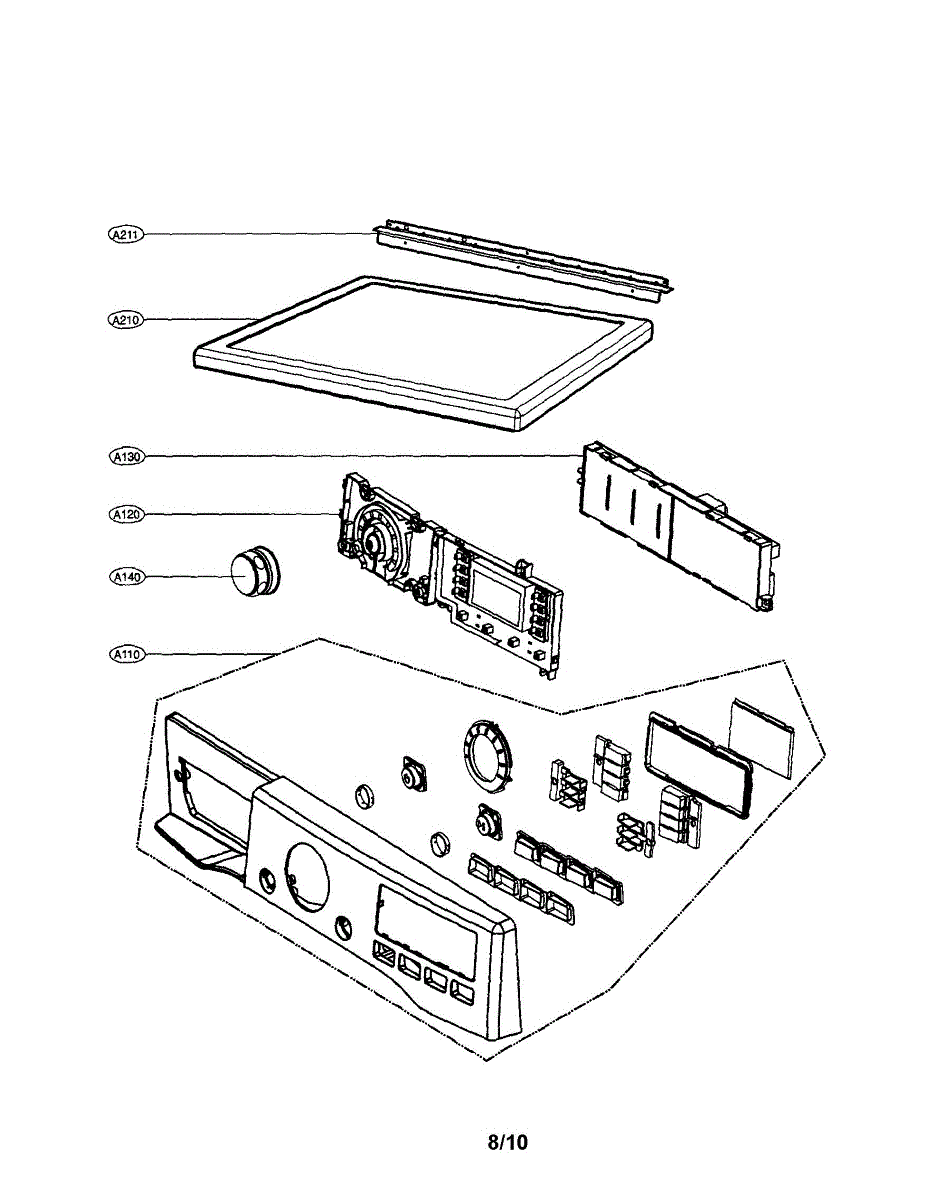 A211
A210
A130
A120
A140
A110

8/10