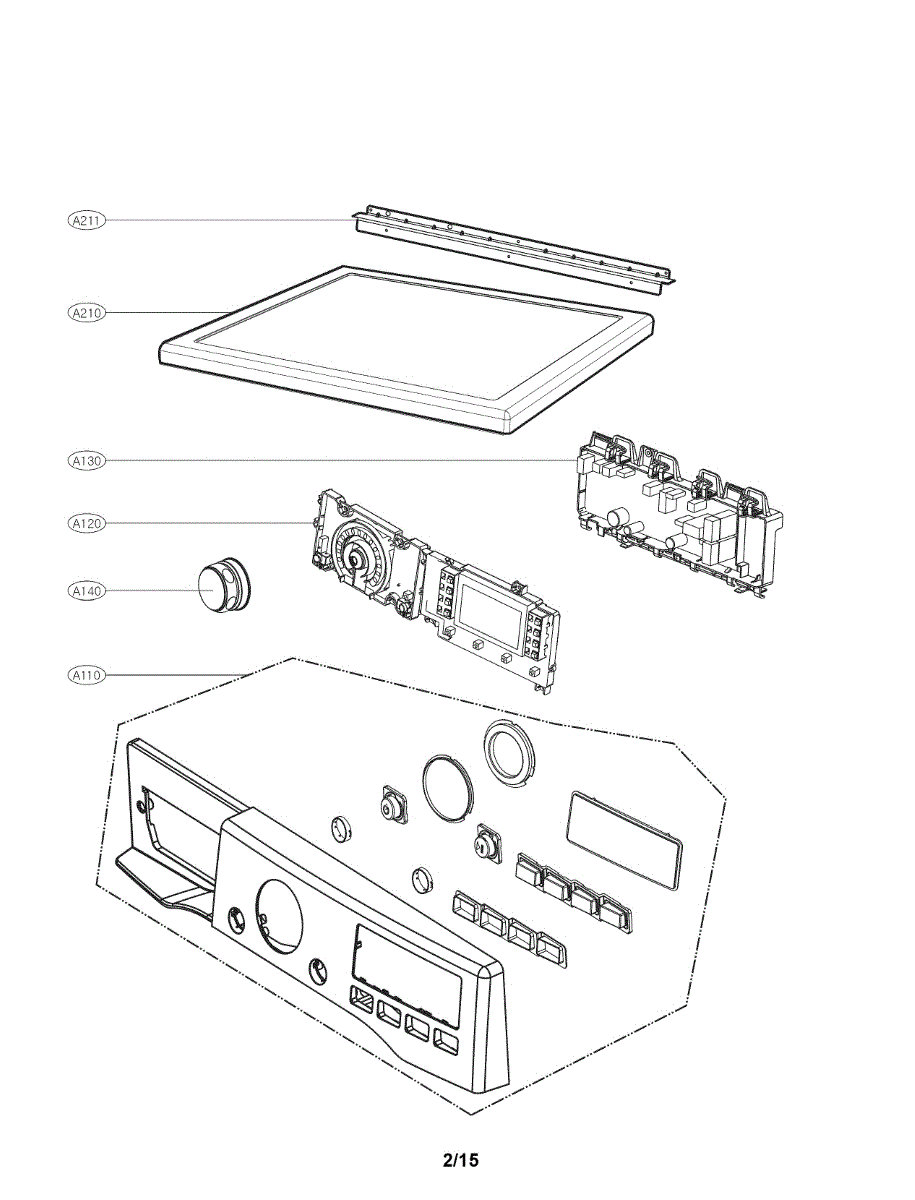 A211
A210
A130
A120
A140
A110

2/15