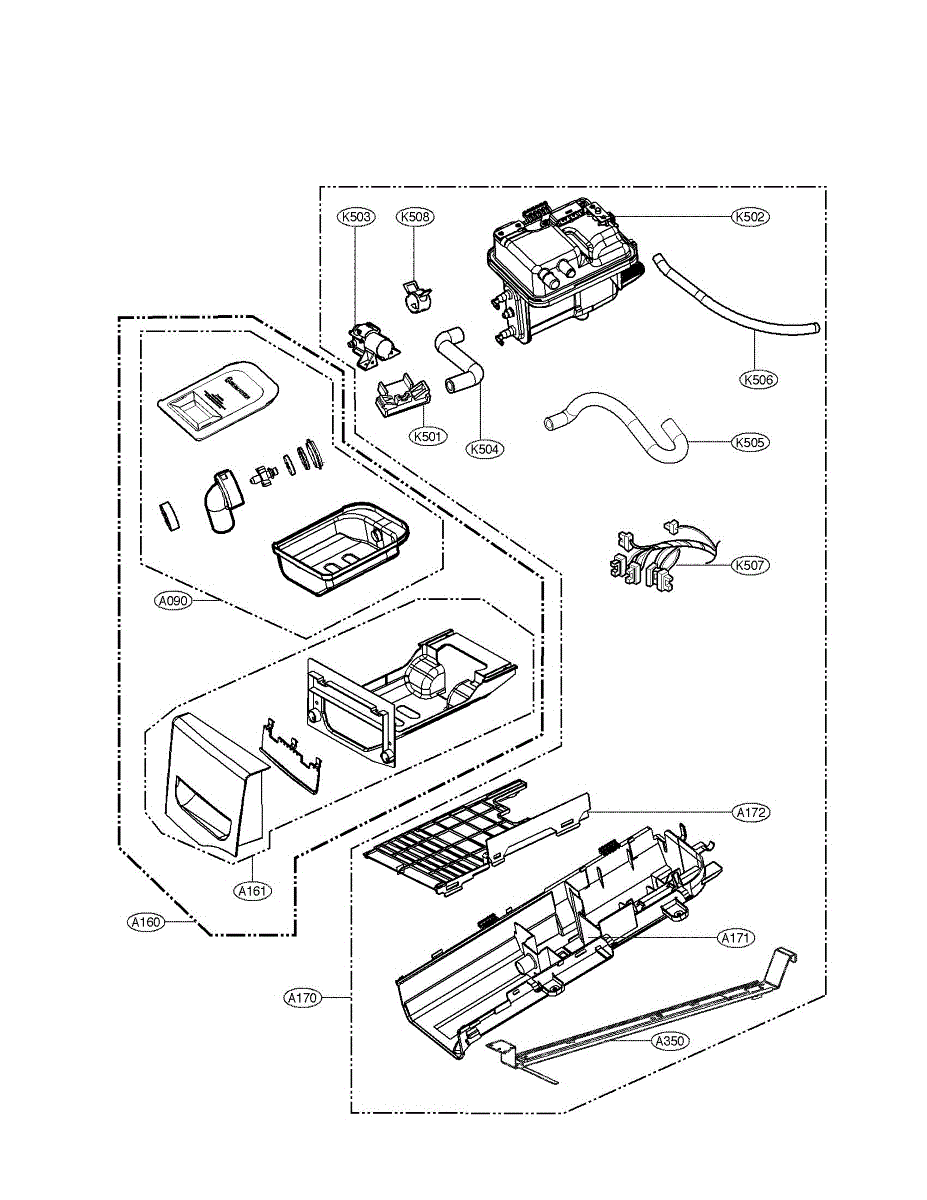 K503
K508
K502
K506
K501
K504
K505
K507
A090
A172
A161
A160
A171
A170
A350