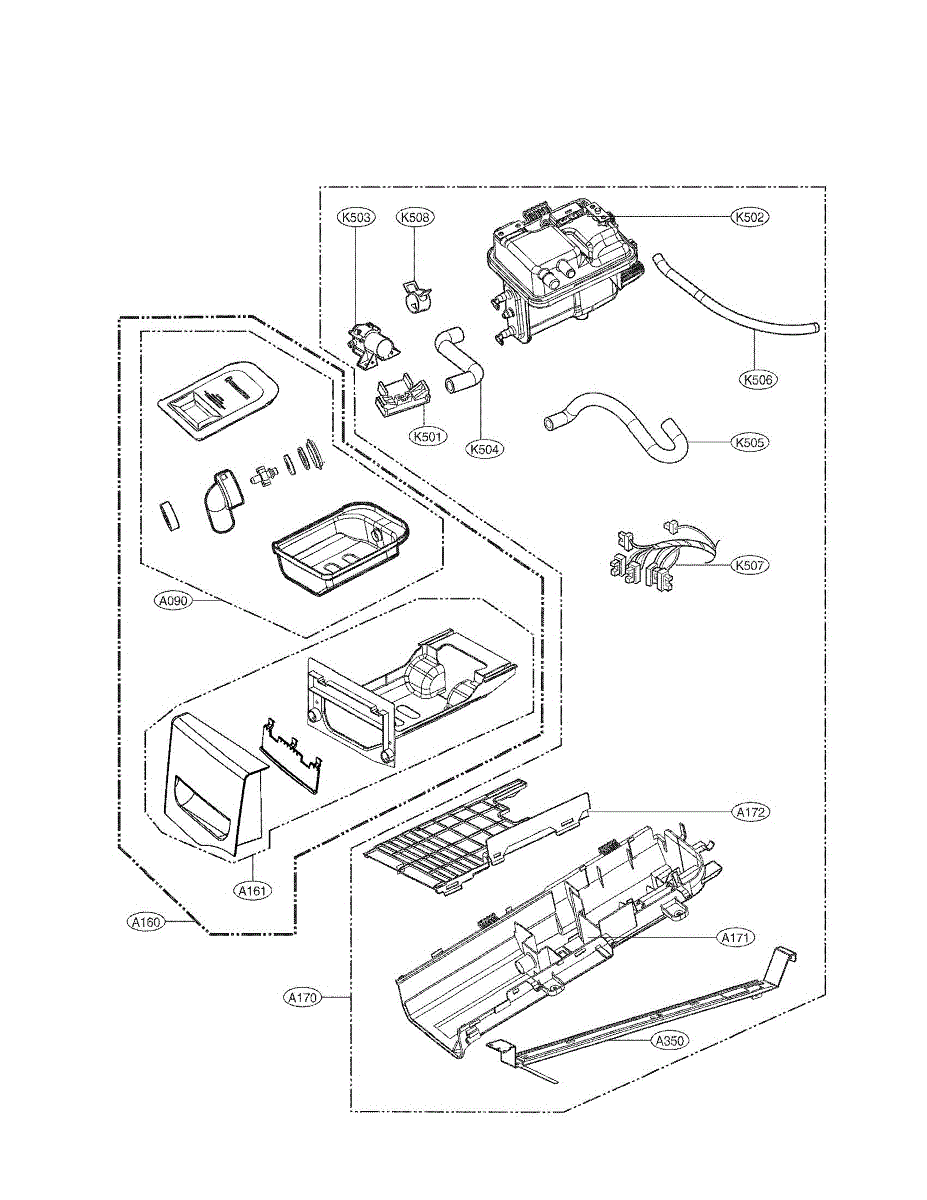 K503
K508
K502
K506
K501
K504
K505
K507
A090
A172
A161
A160
A171
A170
A350