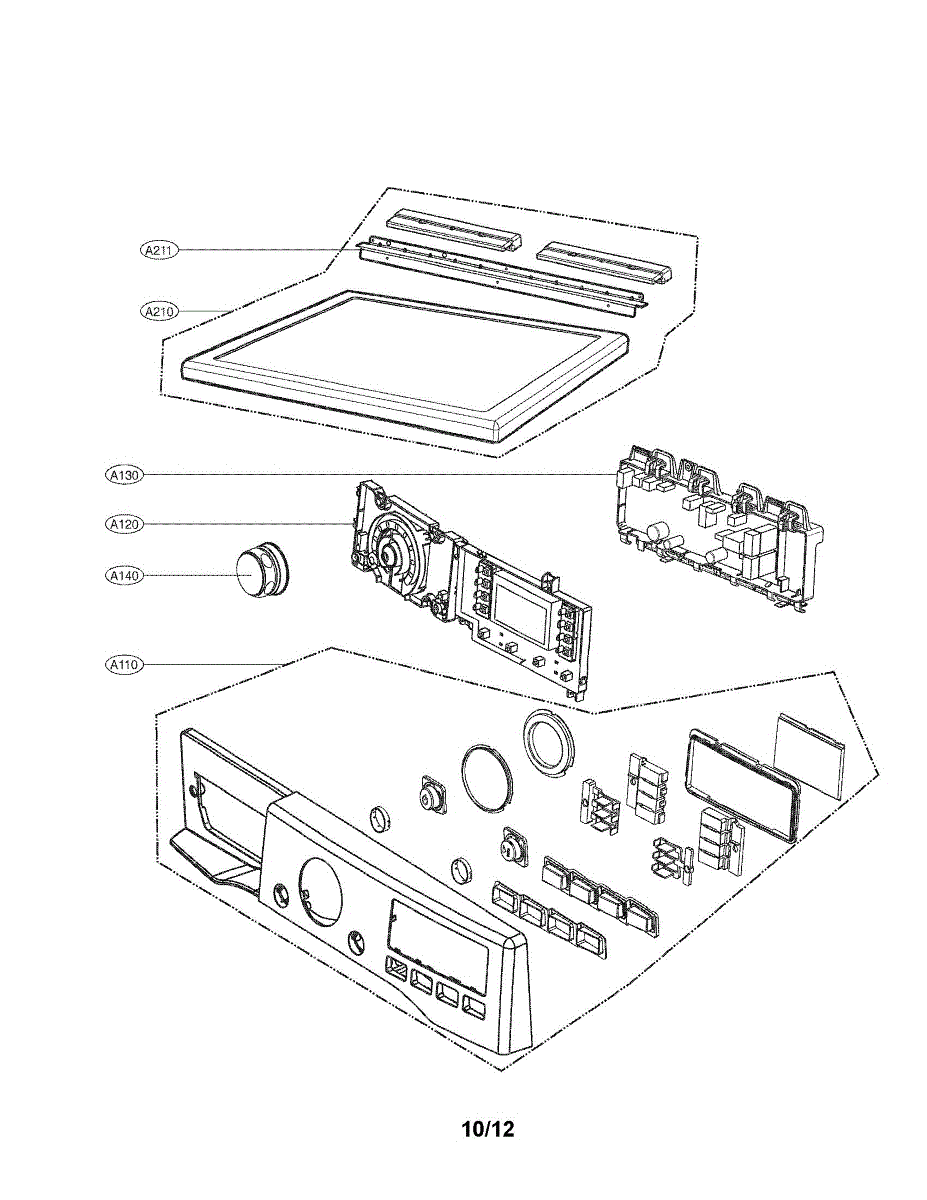 A211
A210
A130
A120
A140
A110

10/12