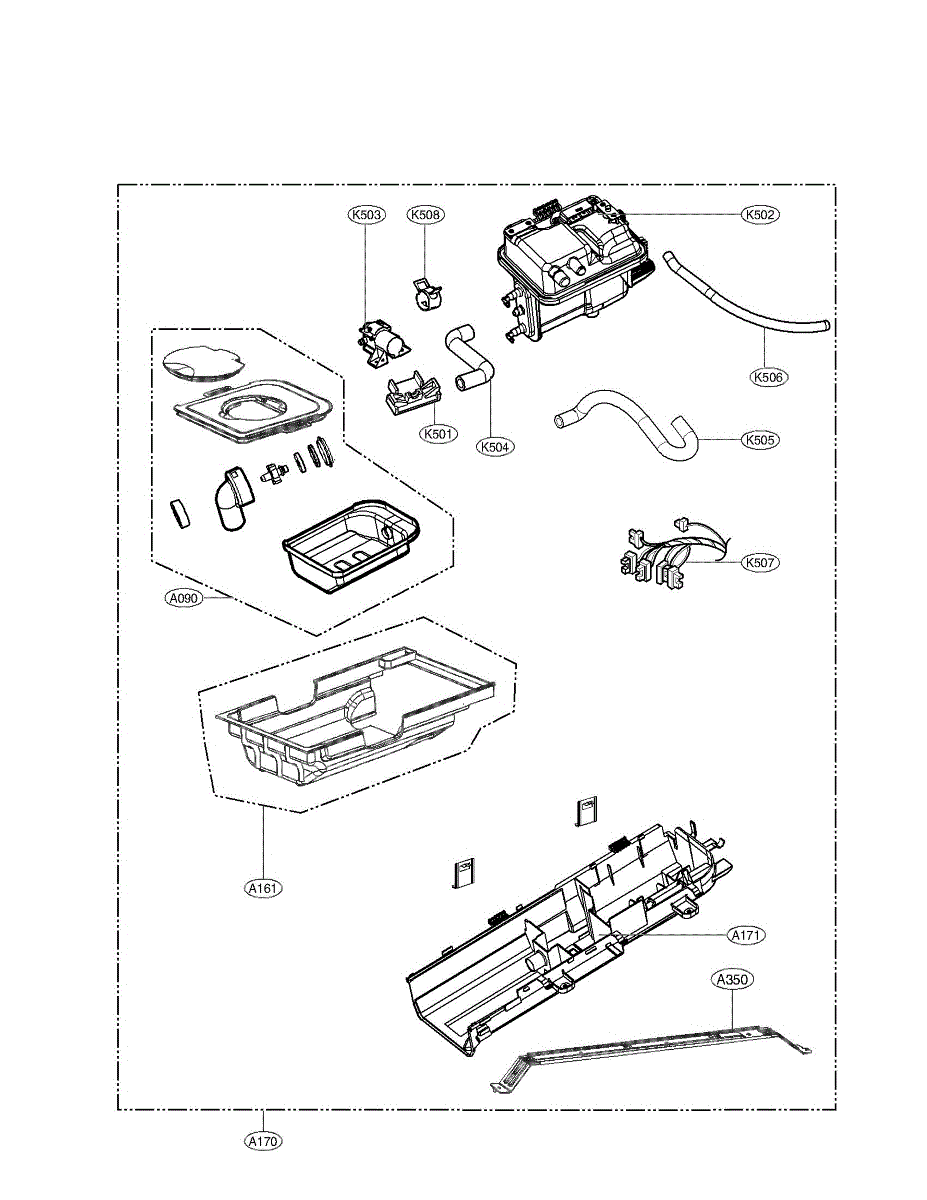 K503
K508
K502
K506
K501
K504
K505
K507
A090
A161
A171
A350
A170