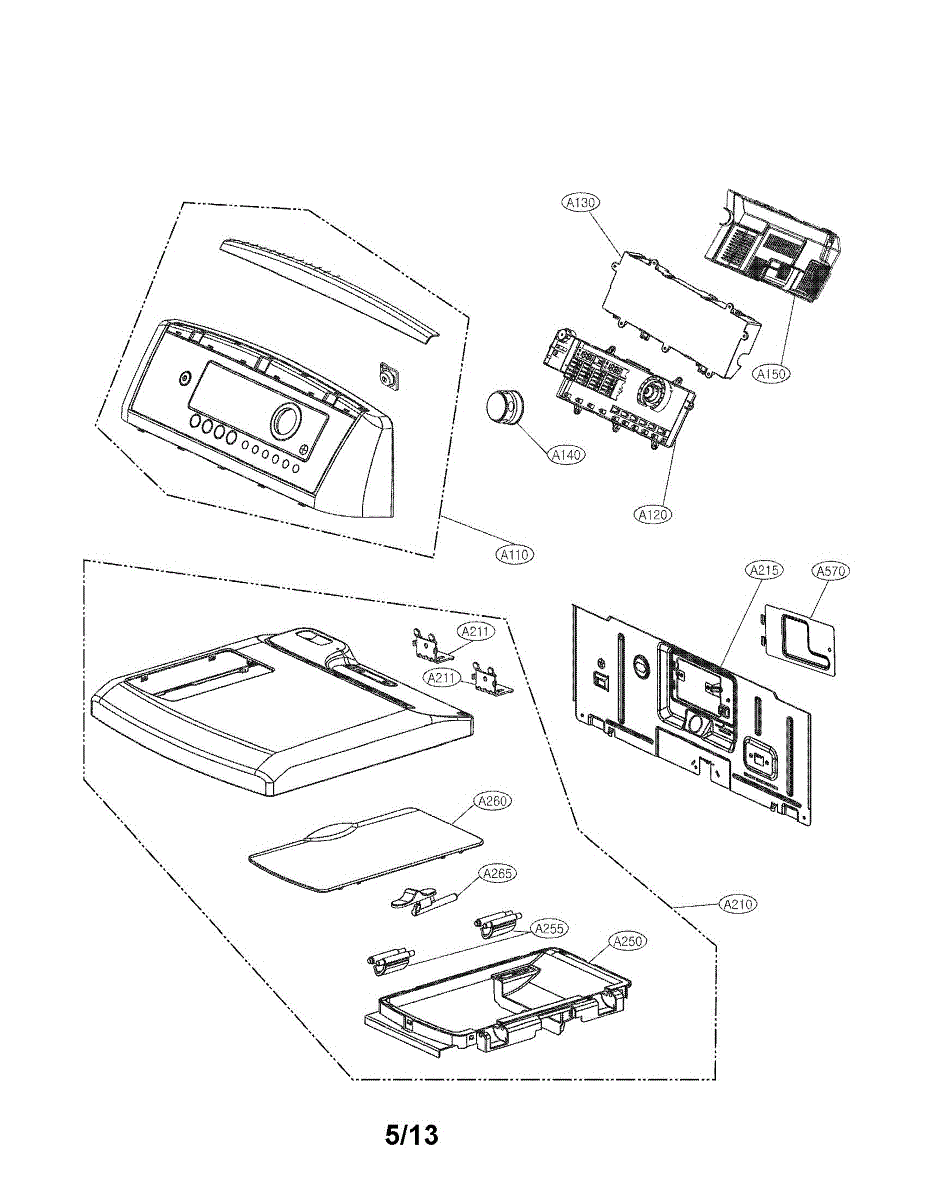 A130
A150
A140
A120
A110
A215
A570
A211
A211
A260
A265
A210
A255
A250
5/13