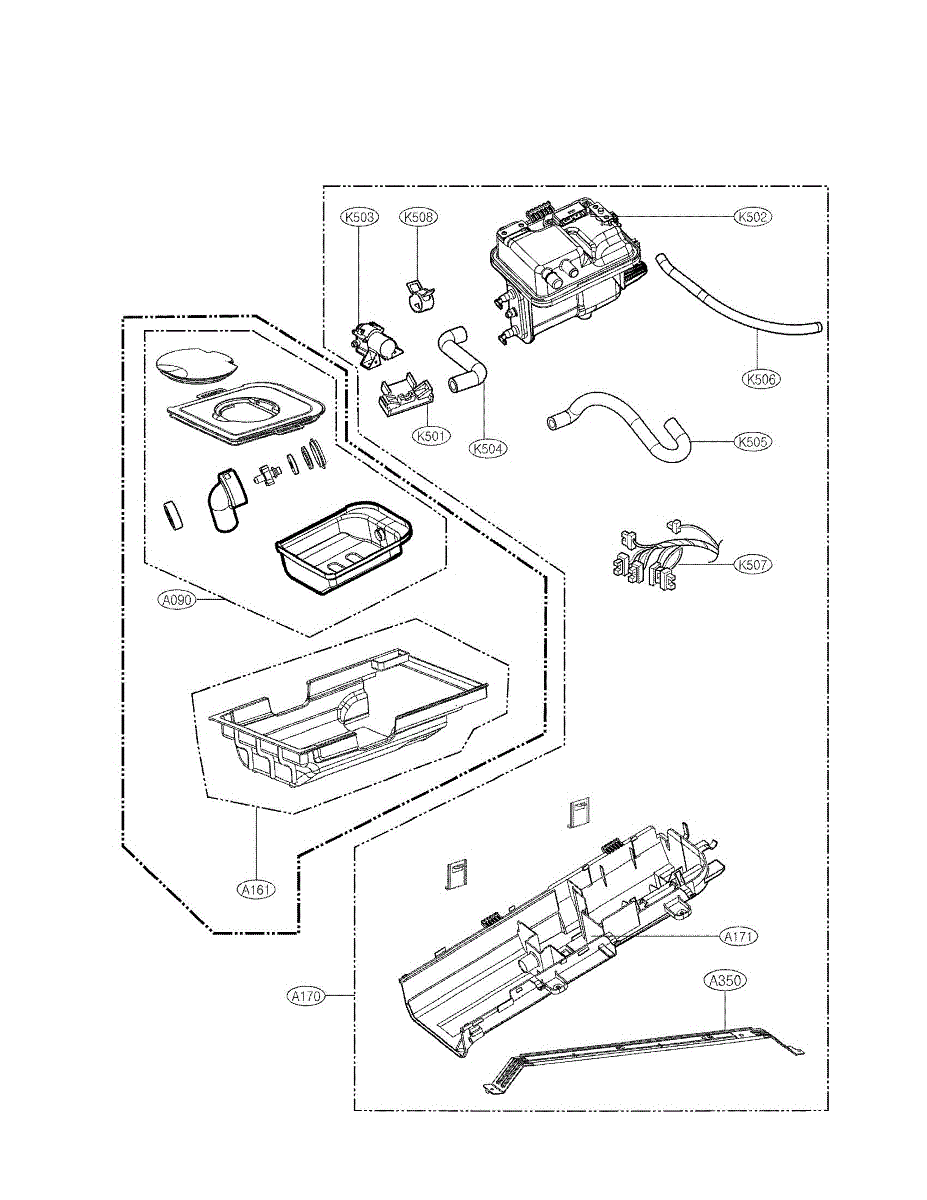 K503
K508
K502
K506
K501
K504
K505
K507
A090
A161
A171
A350
A170