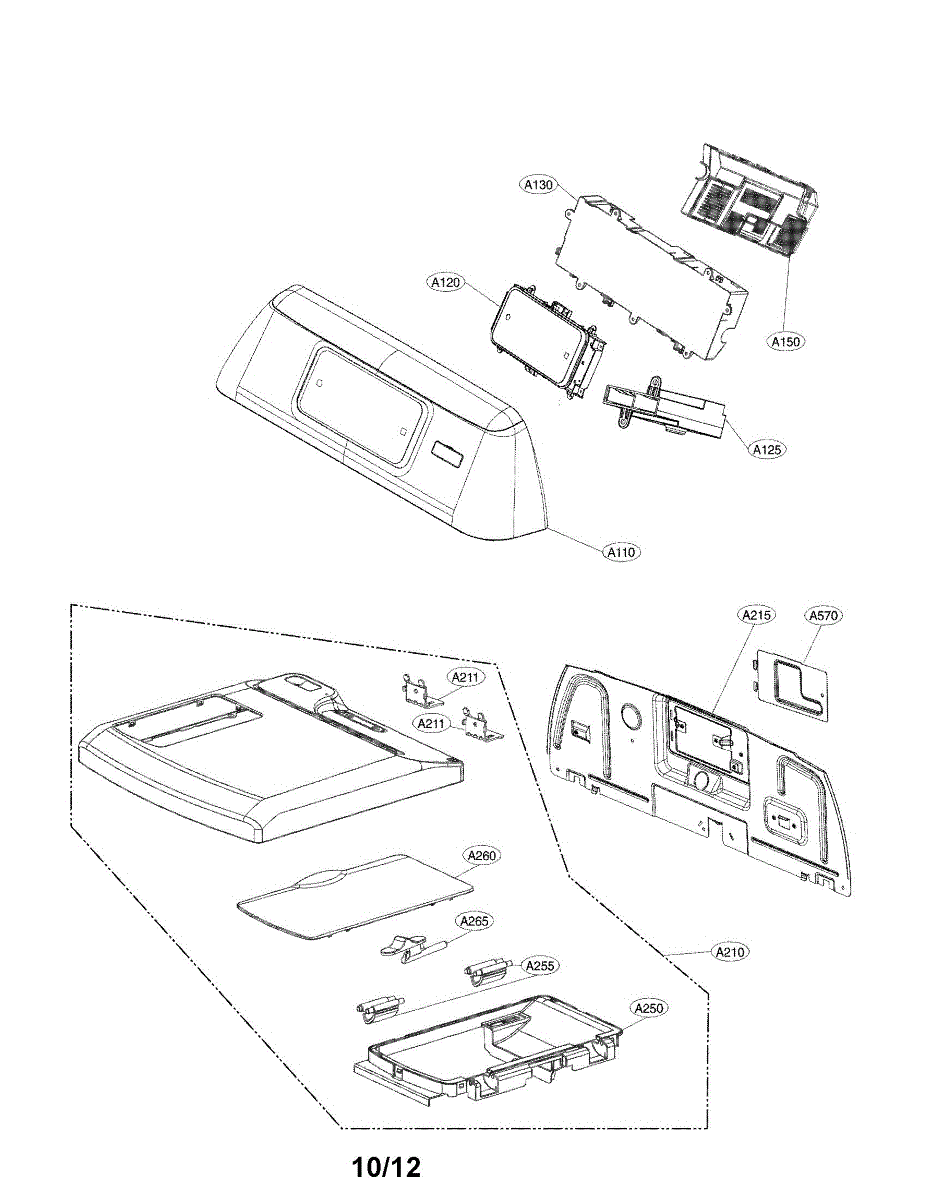 A130
A120
A150
A125
A110
A215
A570
A211
A211
A260
A265
A255
A210
A250
10/12