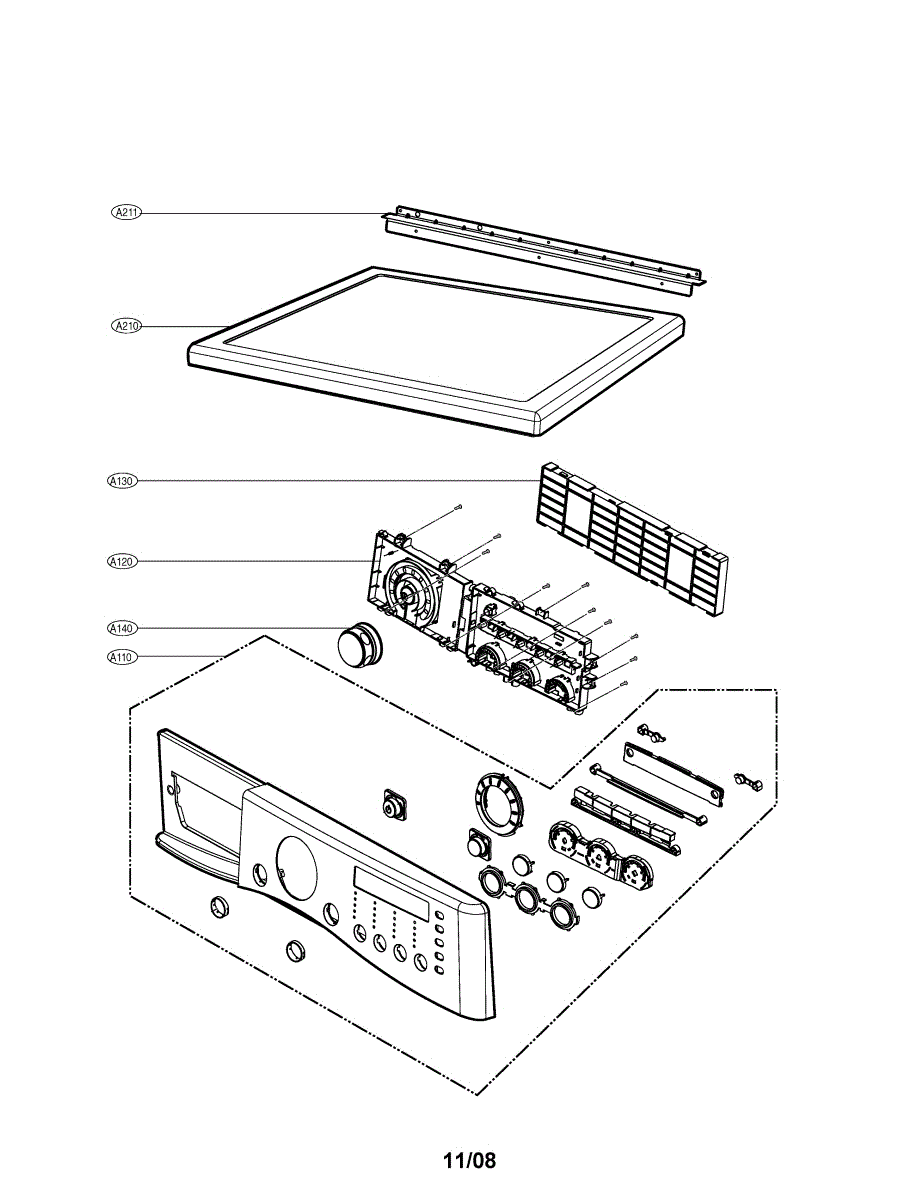 A211

A210

A130

A120

A140

A110

11/08