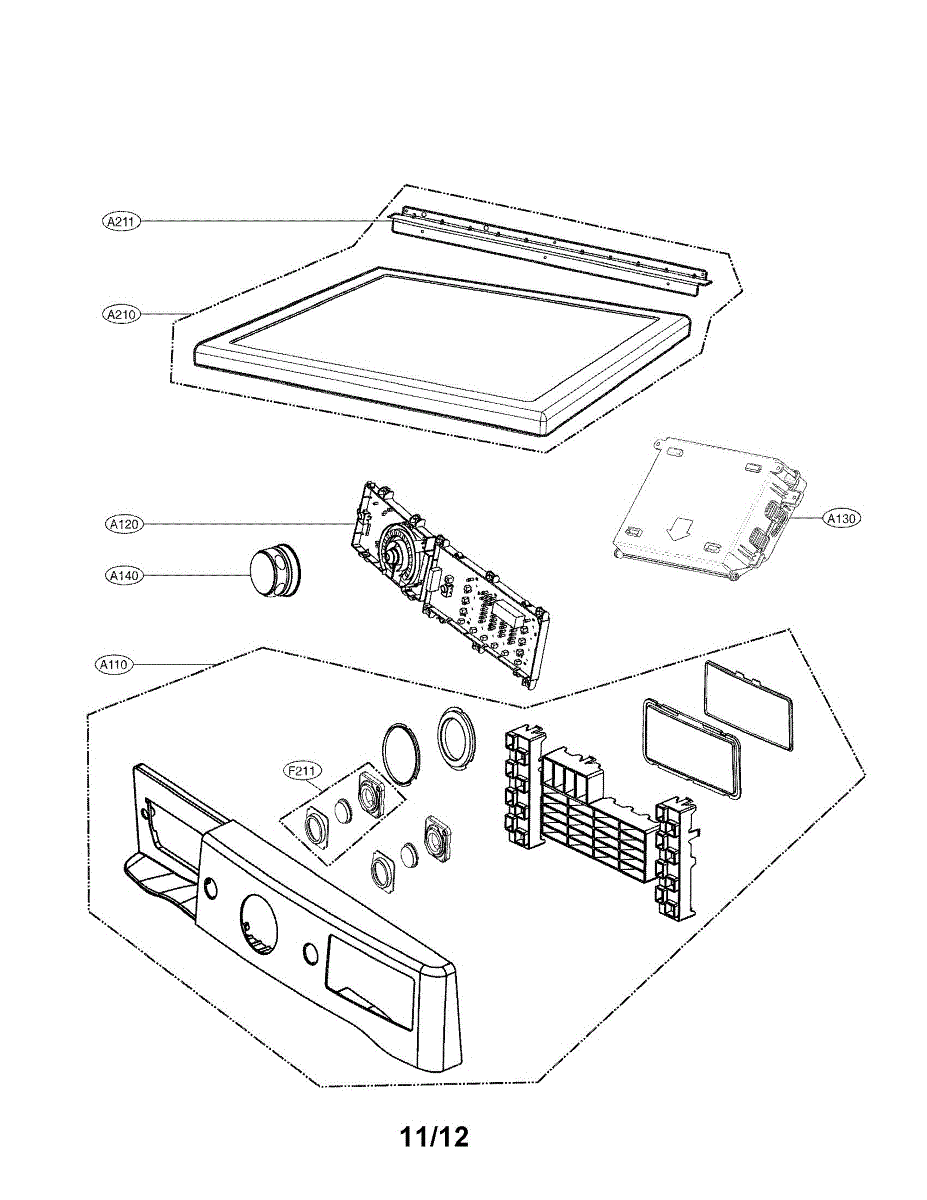 A211

A210

A120

A130

A140

A110

F211

11/12