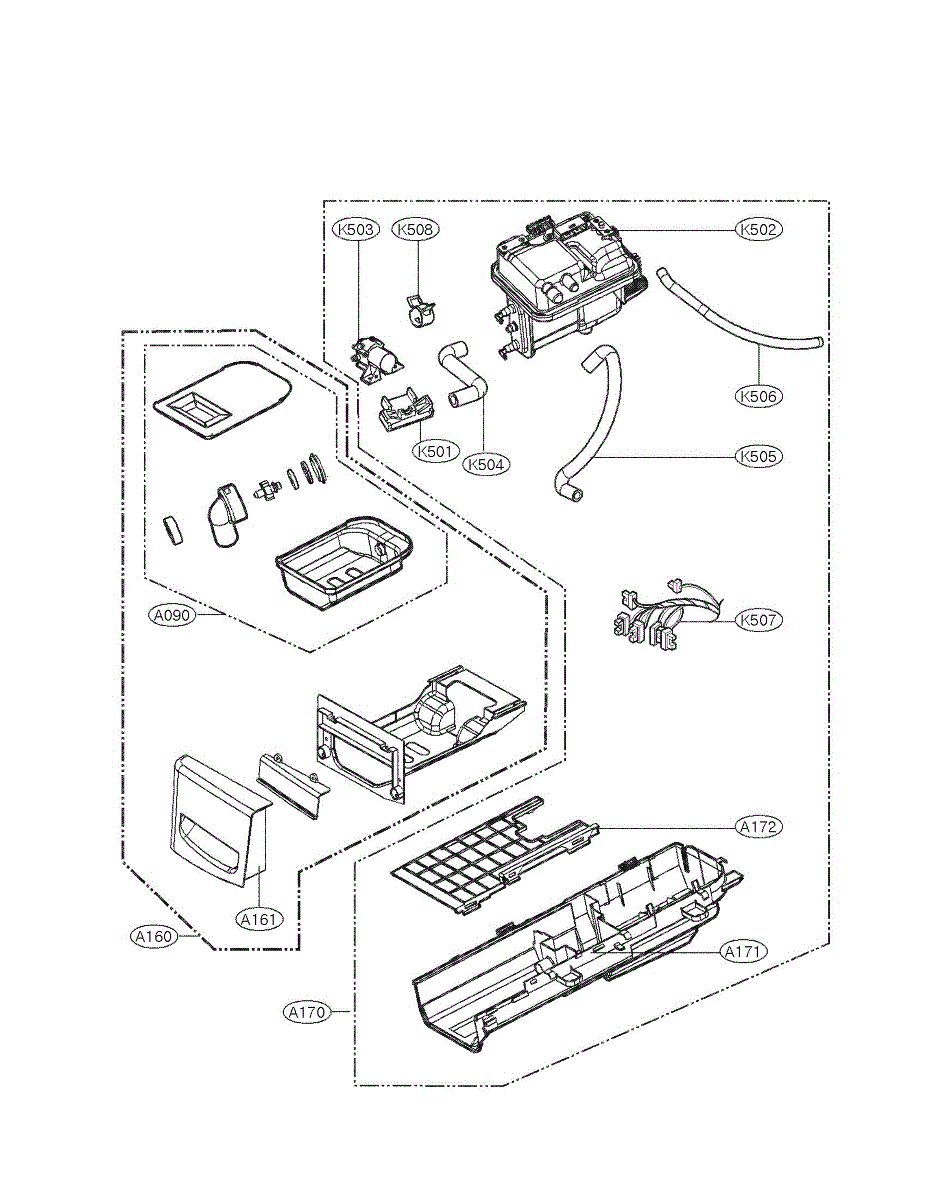 K503
K508
K502
K506
K501
K504
K505
A090
K507
A172
A161
A160
A171
A170