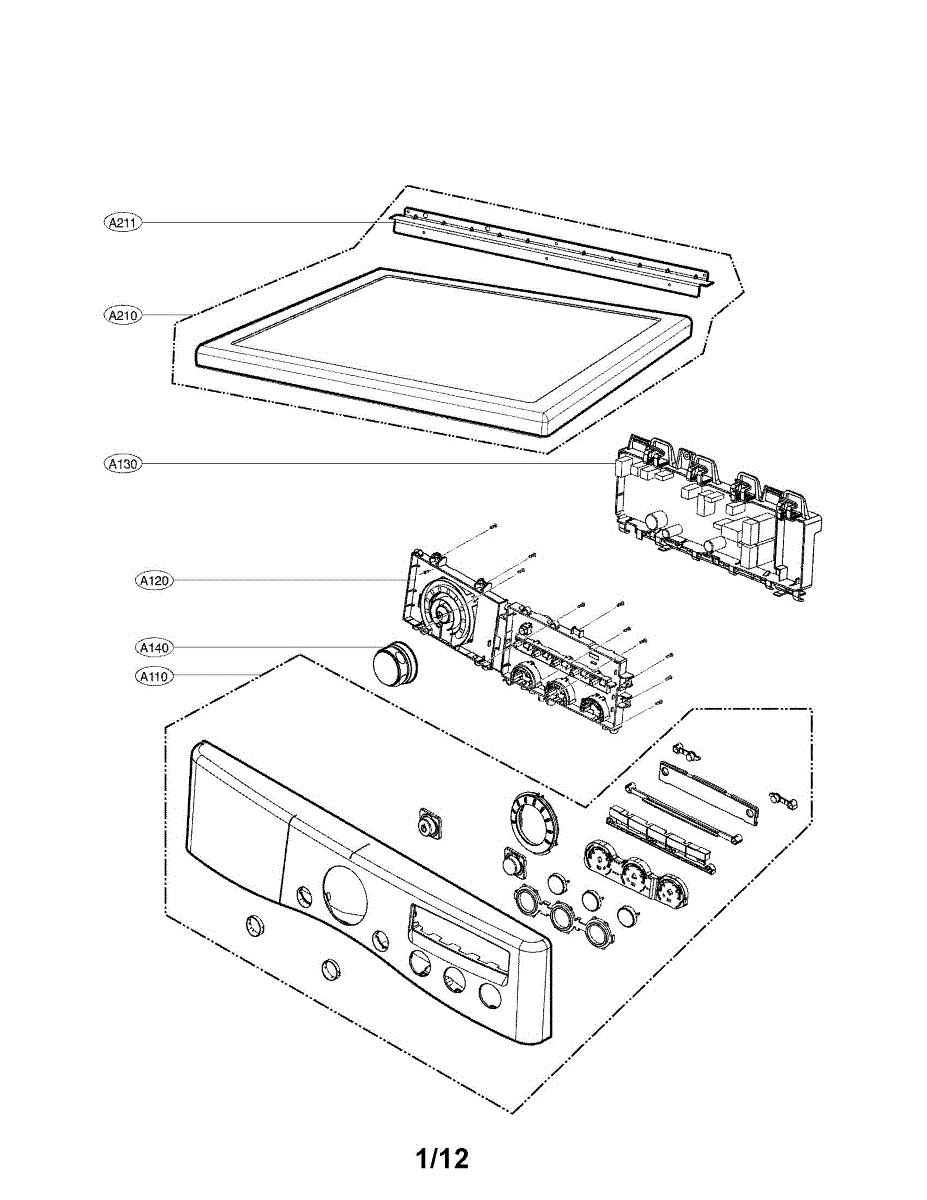 A211
A210
A130
A120
A140
A110
1/12